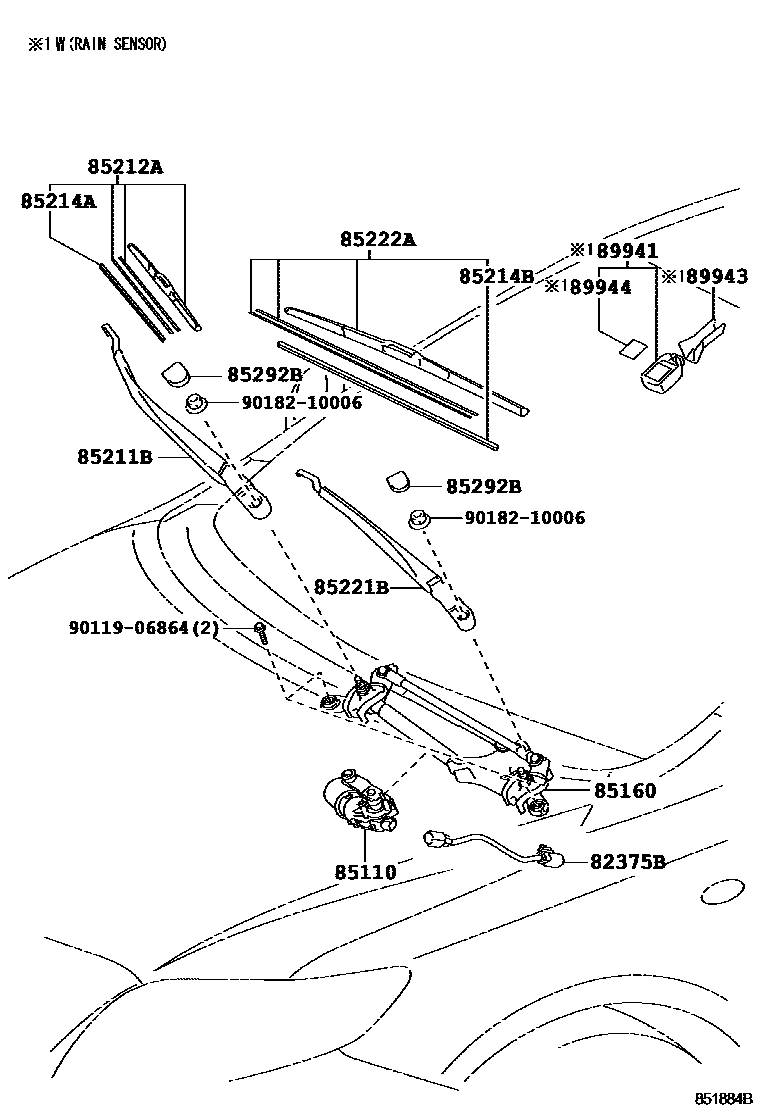 ※1 W(RAIN SENSOR)

85212A
85214A
85222A
85214B
※1 89941
※1 89944
※1 89943
85292B
90182-10006
85211B
85292B
90182-10006
85221B
90119-06864(2)
85160
85110
82375B

851884B