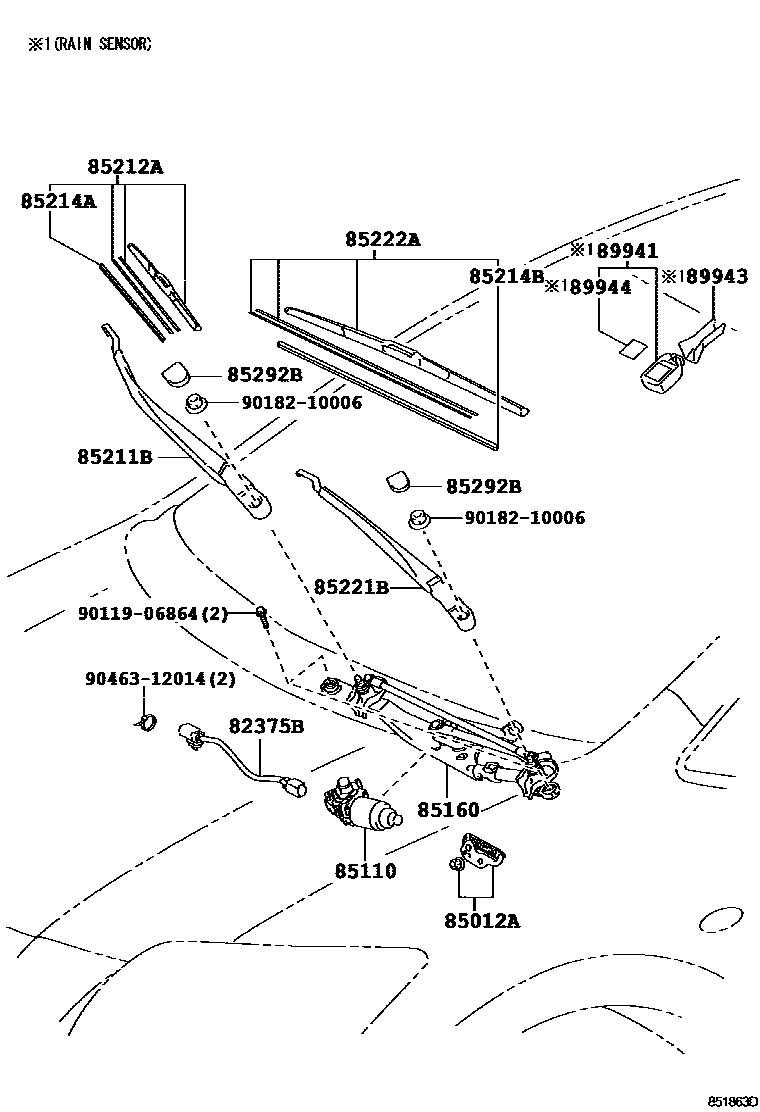 ※1(RAIN SENSOR)

85212A
85214A
85222A
85214B
※1 89941
※1 89944
※1 89943
85292B
90182-10006
85211B
85292B
90182-10006
85221B
90119-06864(2)
90463-12014(2)
82375B
85160
85110
85012A

851863D