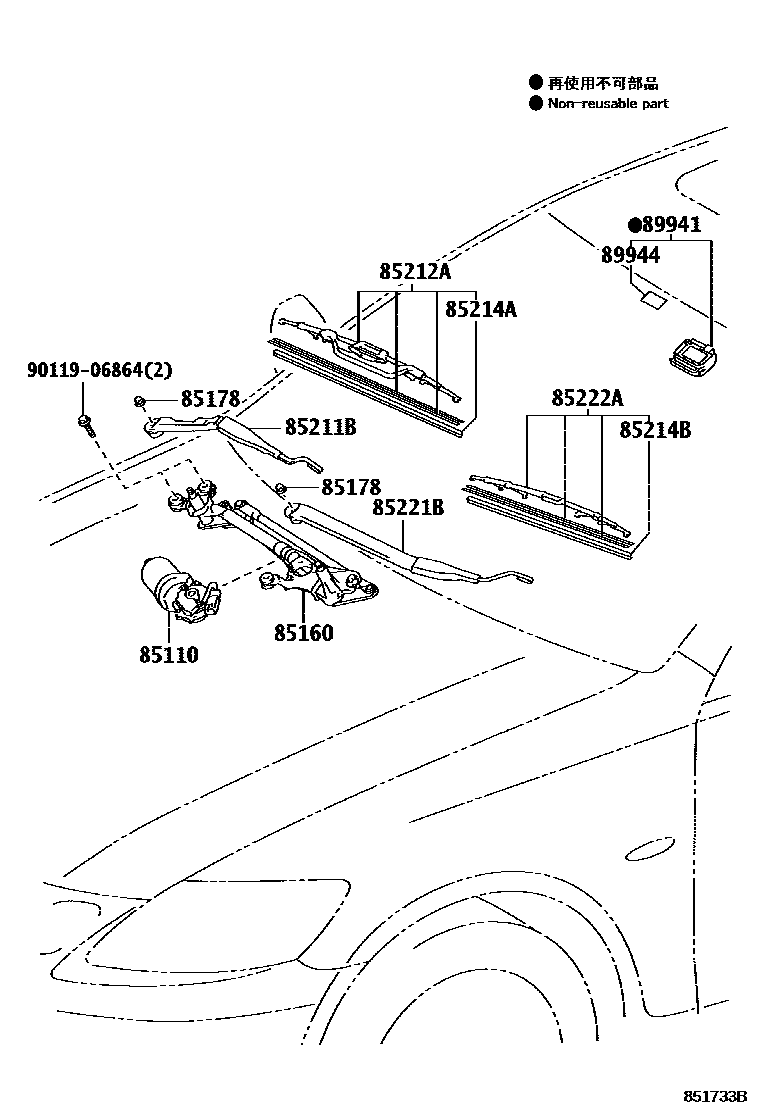 ● 再使用不可部品
● Non-reusable part

●89941
89944

85212A
85214A

90119-06864(2)
85178
85211B

85222A
85214B

85178
85221B

85160
85110

851733B