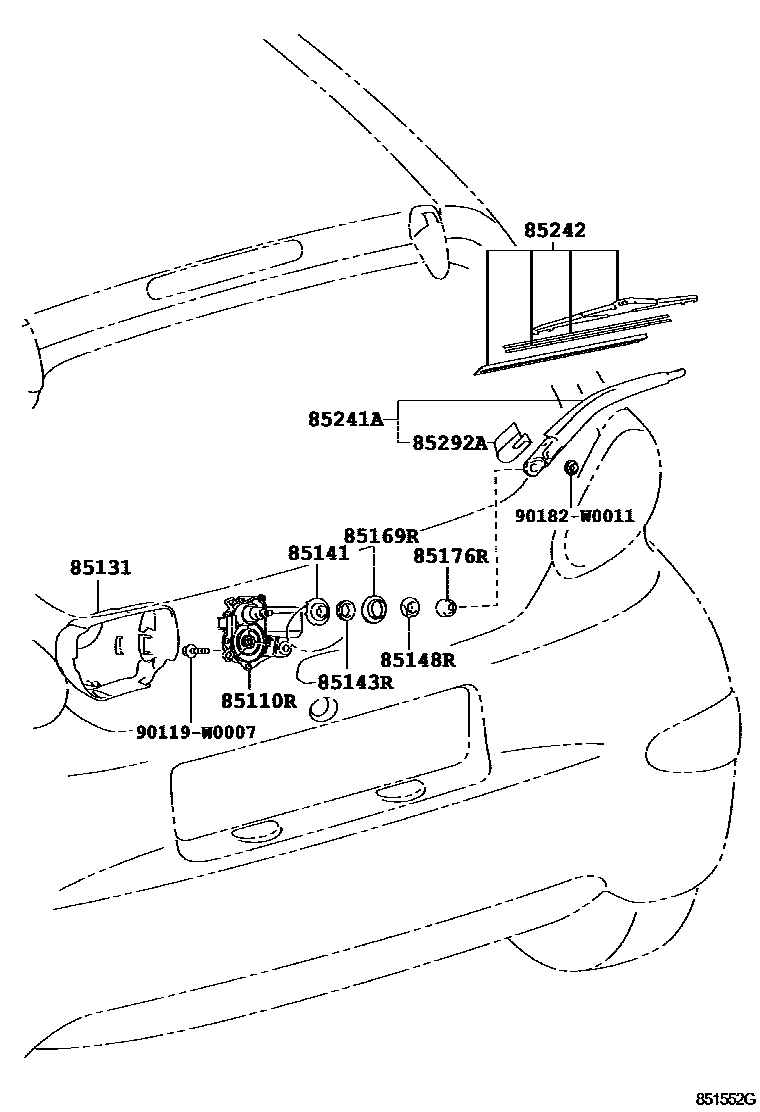 85242

85241A

85292A

90182-W0011

85169R

85141

85176R

85131

85148R

85143R

85110R

90119-W0007

851552G