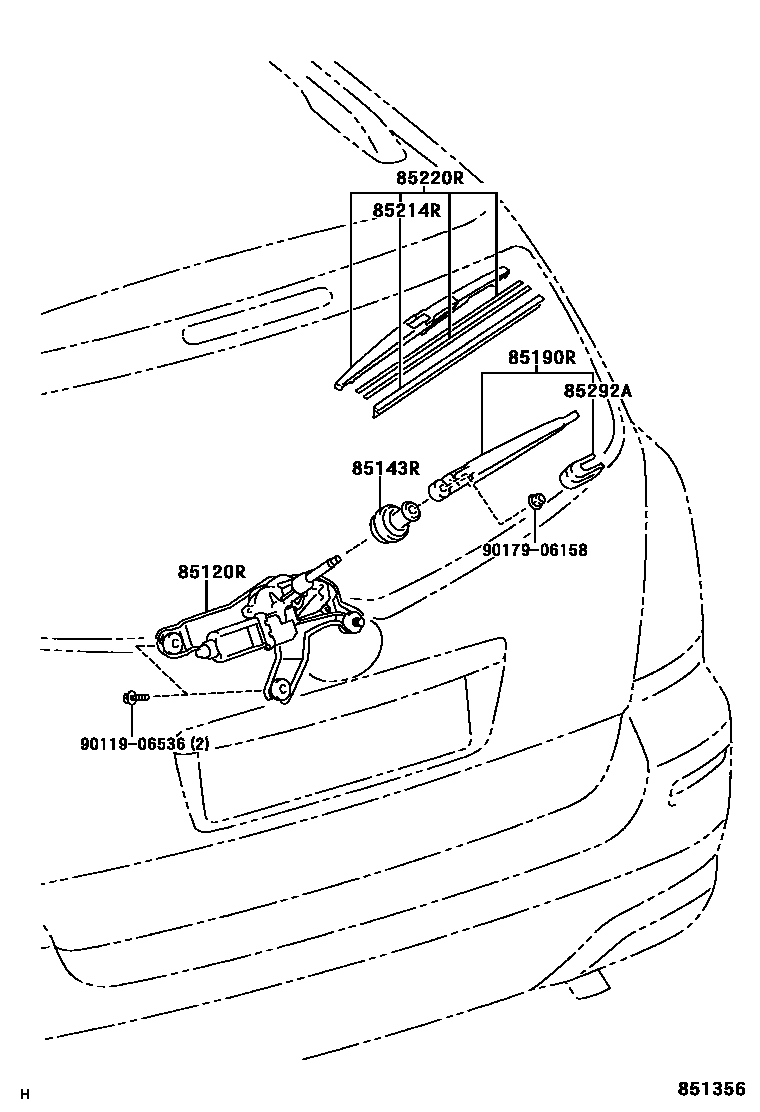 85220R
85214R
85190R
85292A
85143R
90179-06158
85120R
90119-06536 (2)
H
851356