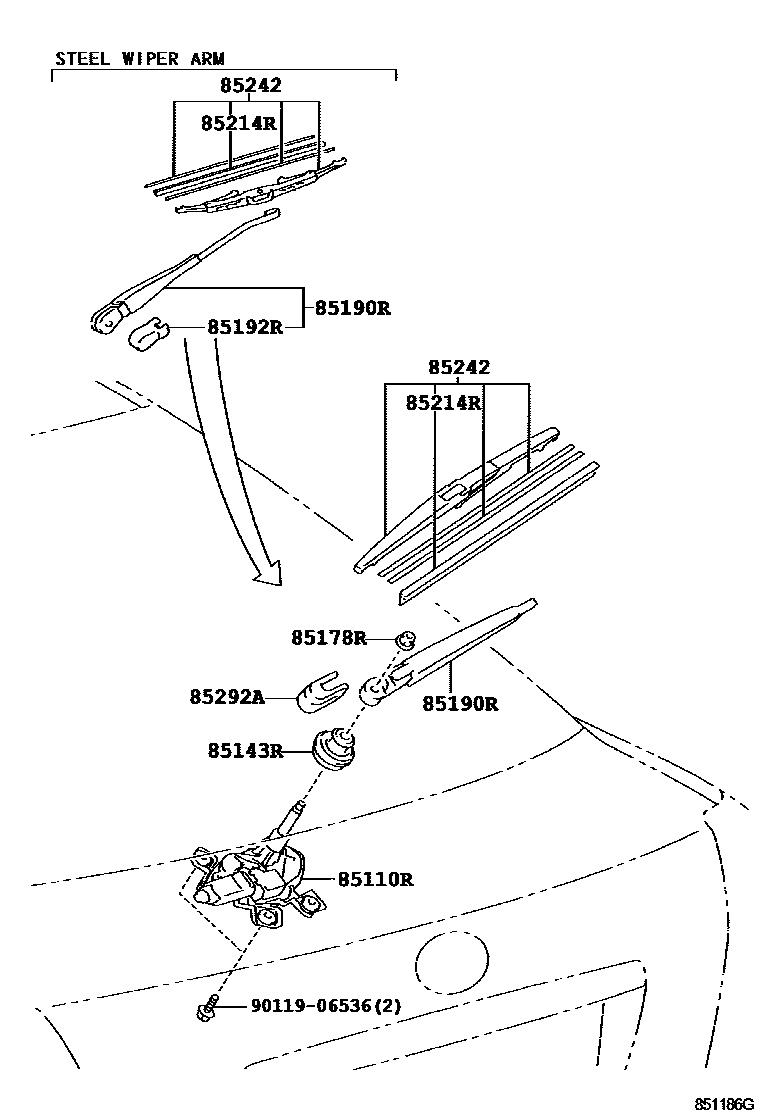 STEEL WIPER ARM
85242
85214R
85190R
85192R
85242
85214R
85178R
85292A
85190R
85143R
85110R
90119-06536(2)
851186G