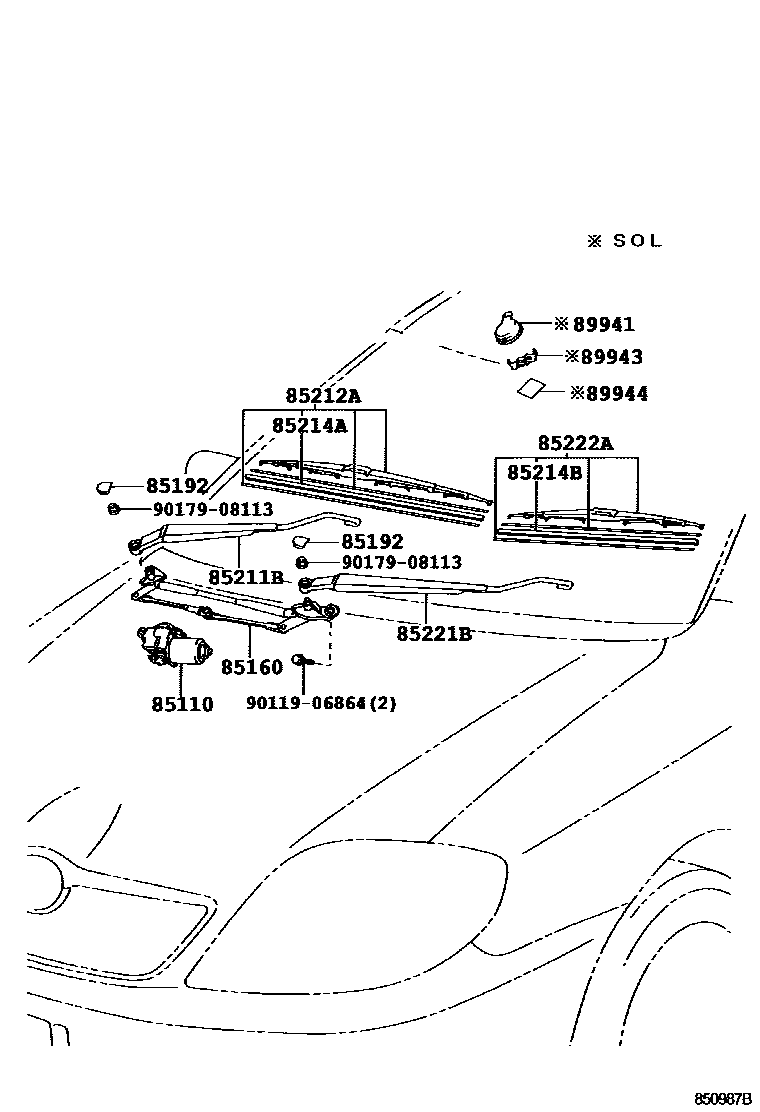 ※ SOL

※89941
※89943
※89944

85212A
85214A
85222A
85214B
85192
90179-08113
85192
90179-08113
85211B
85221B
85160
85110
90119-06864(2)

850987B