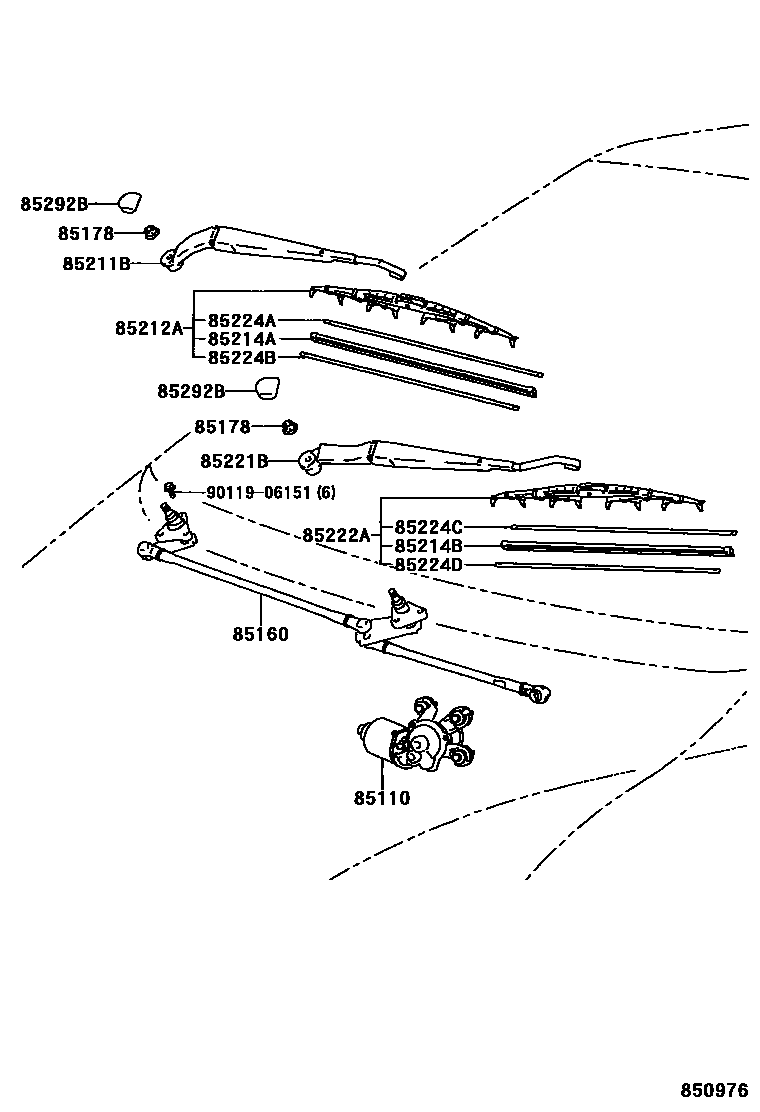 85292B
85178
85211B
85212A
85224A
85214A
85224B
85292B
85178
85221B
90119-06151 (6)
85222A
85224C
85214B
85224D
85160
85110
850976