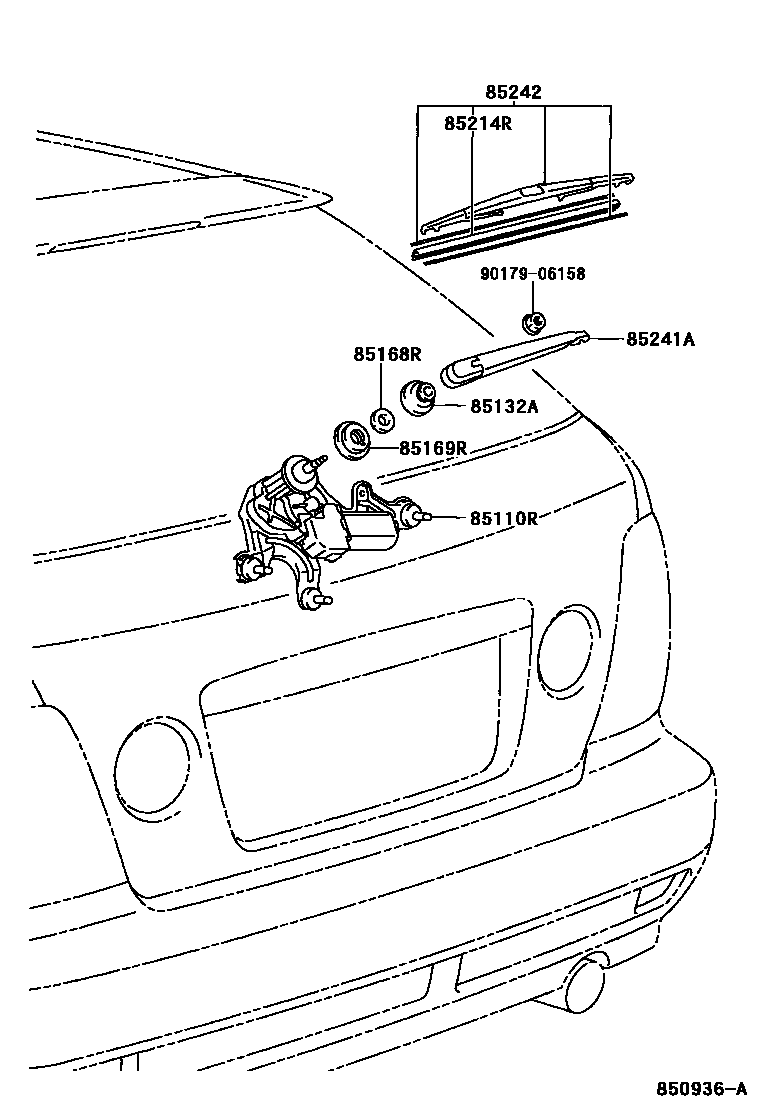 85242
85214R
90179-06158
85241A
85168R
85132A
85169R
85110R
850936-A