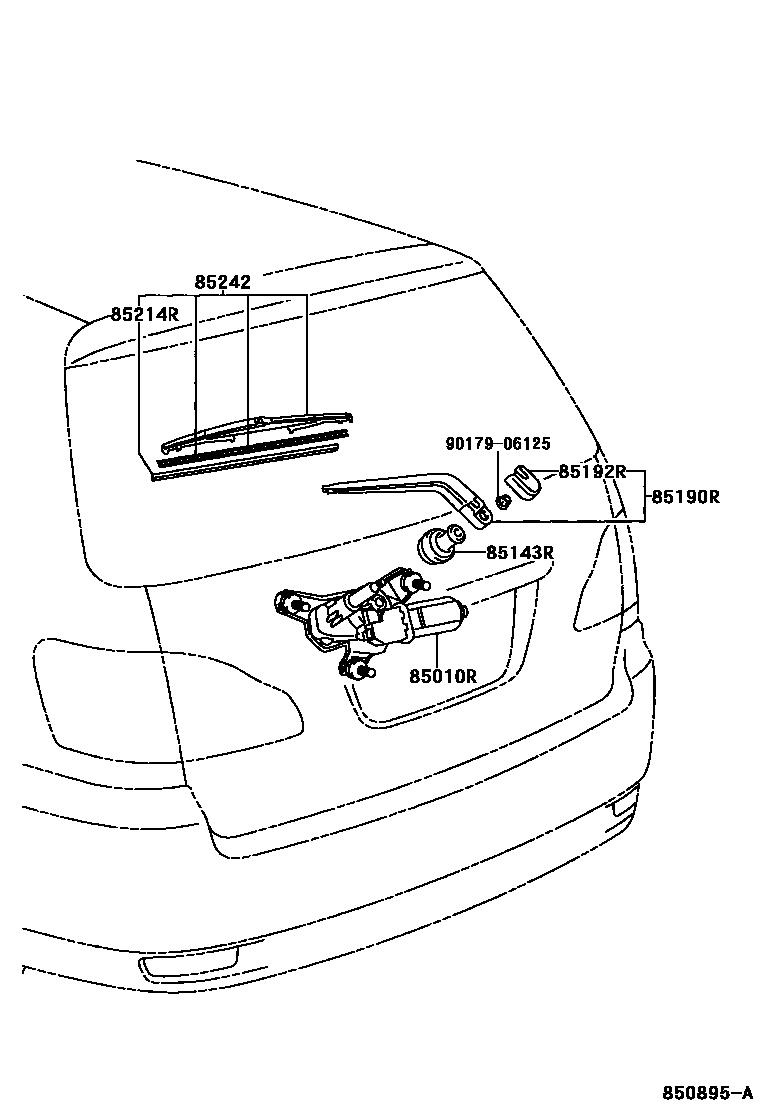 85242
85214R
90179-06125
85192R
85190R
85143R
85010R
850895-A