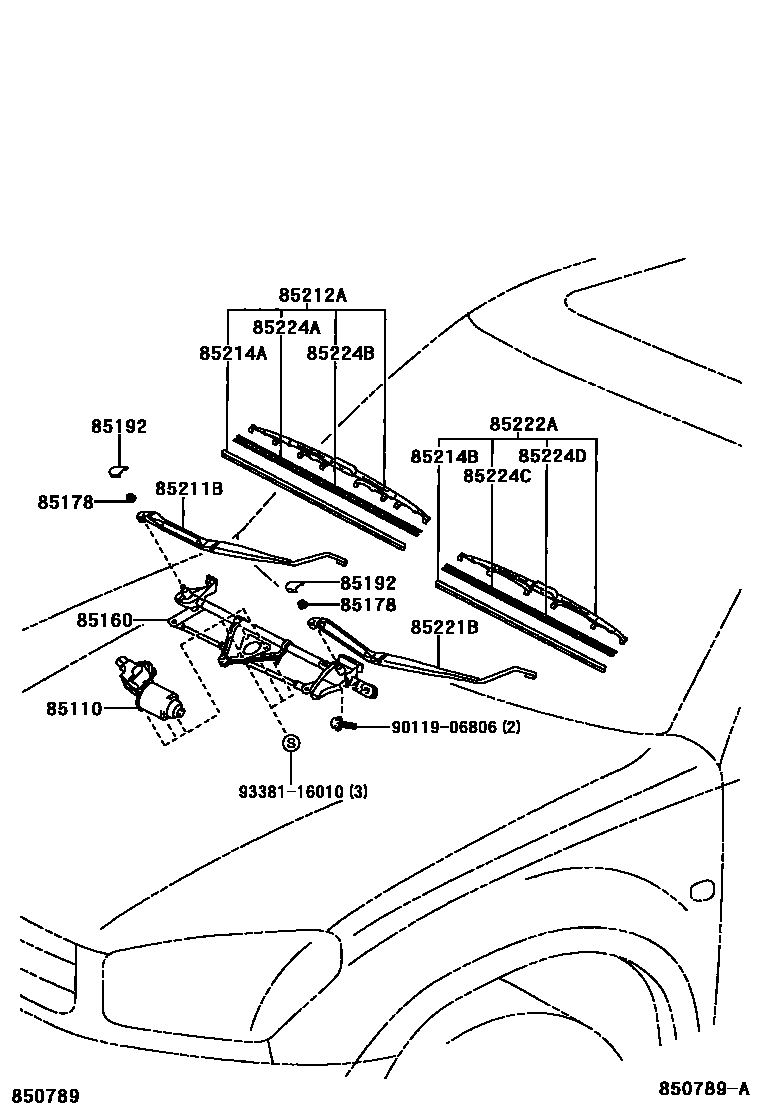 85212A
85224A
85214A
85224B
85192
85178
85211B
85222A
85214B
85224D
85224C
85192
85178
85160
85221B
85110
90119-06806 (2)
S
93381-16010 (3)
850789
850789-A