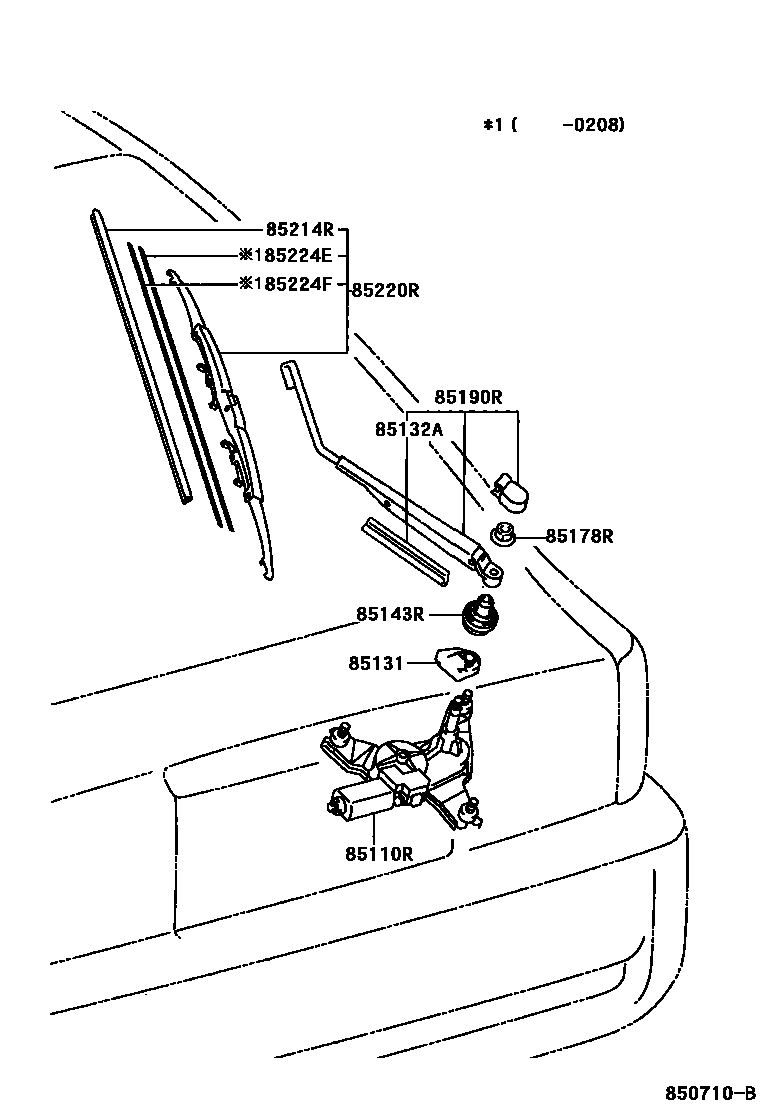 *1 ( -0208)

85214R
※185224E
※185224F
85220R
85190R
85132A
85178R
85143R
85131
85110R

850710-B