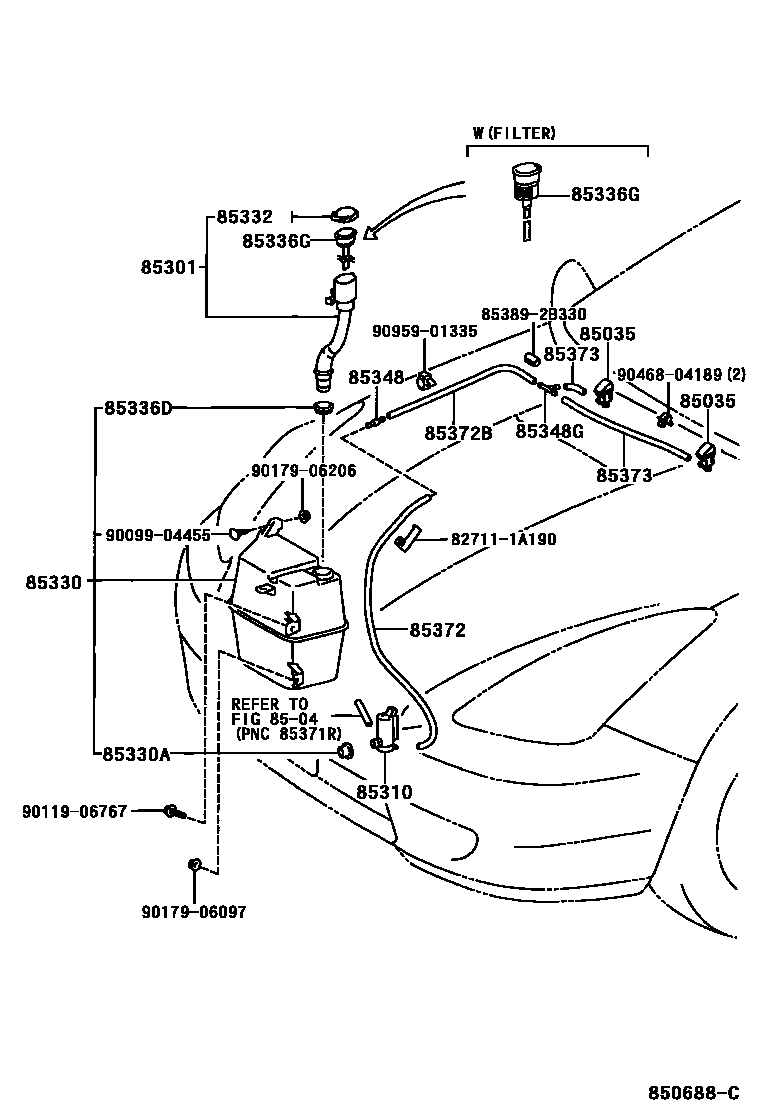 W (FILTER)
85336G
85332
85336G
85301
85389-2B330
90959-01335
85035
85373
85348
90468-04189 (2)
85035
85336D
85372B
85348G
85373
90179-06206
90099-04455
82711-1A190
85330
85372
REFER TO
FIG 85-04
(PNC 85371R)
85330A
85310
90119-06767
90179-06097
850688-C