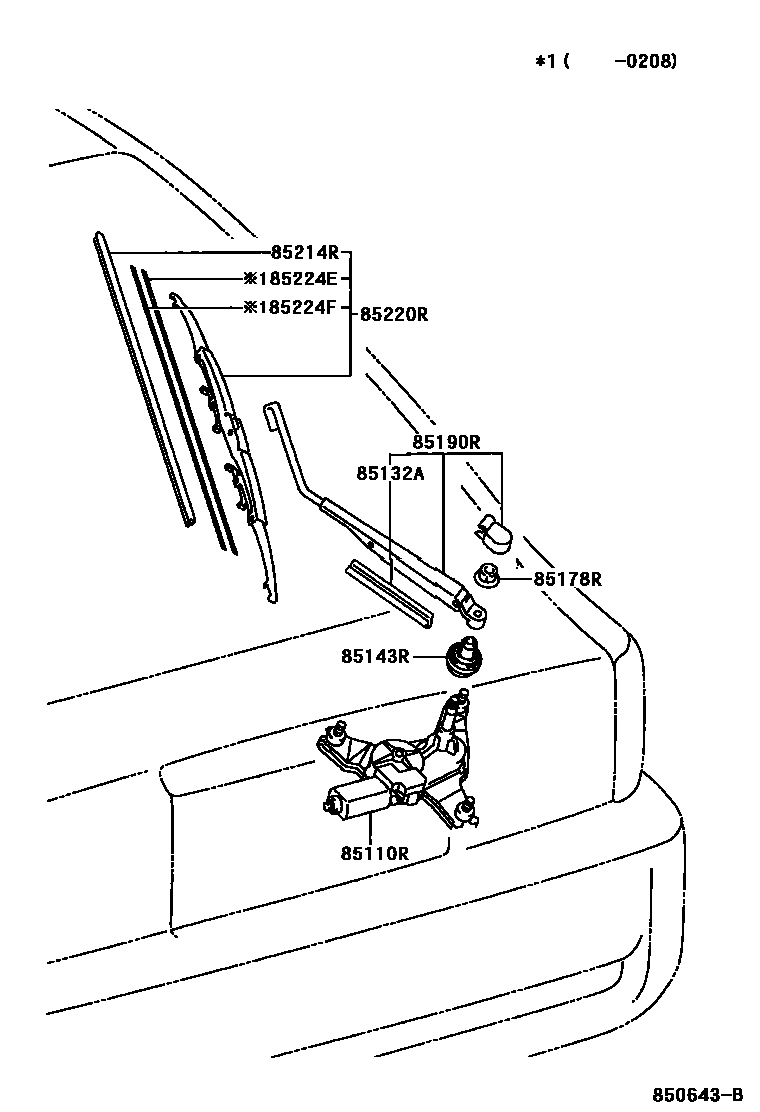 *1 ( -0208)

85214R
※185224E
※185224F
85220R
85190R
85132A
85178R
85143R
85110R

850643-B