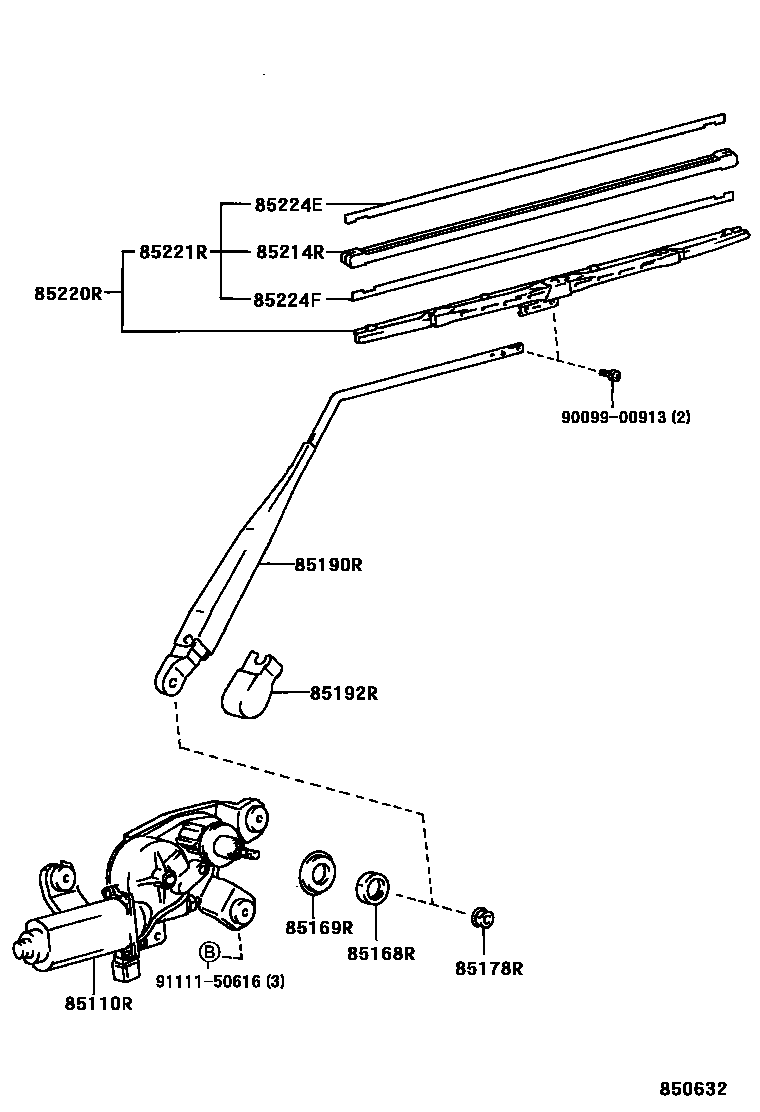 85224E
85221R
85214R
85220R
85224F
90099-00913 (2)
85190R
85192R
85169R
85168R
85178R
B
91111-50616 (3)
85110R
850632