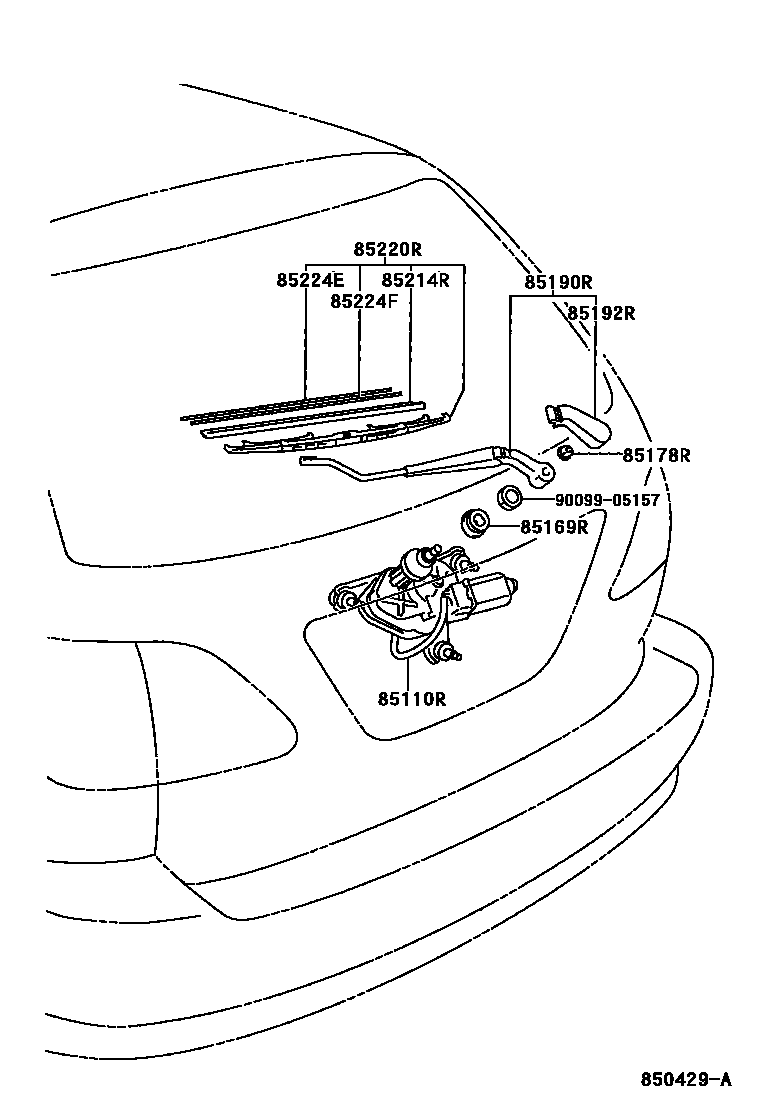 85220R
85224E
85214R
85224F
85190R
85192R
85178R
90099-05157
85169R
85110R
850429-A