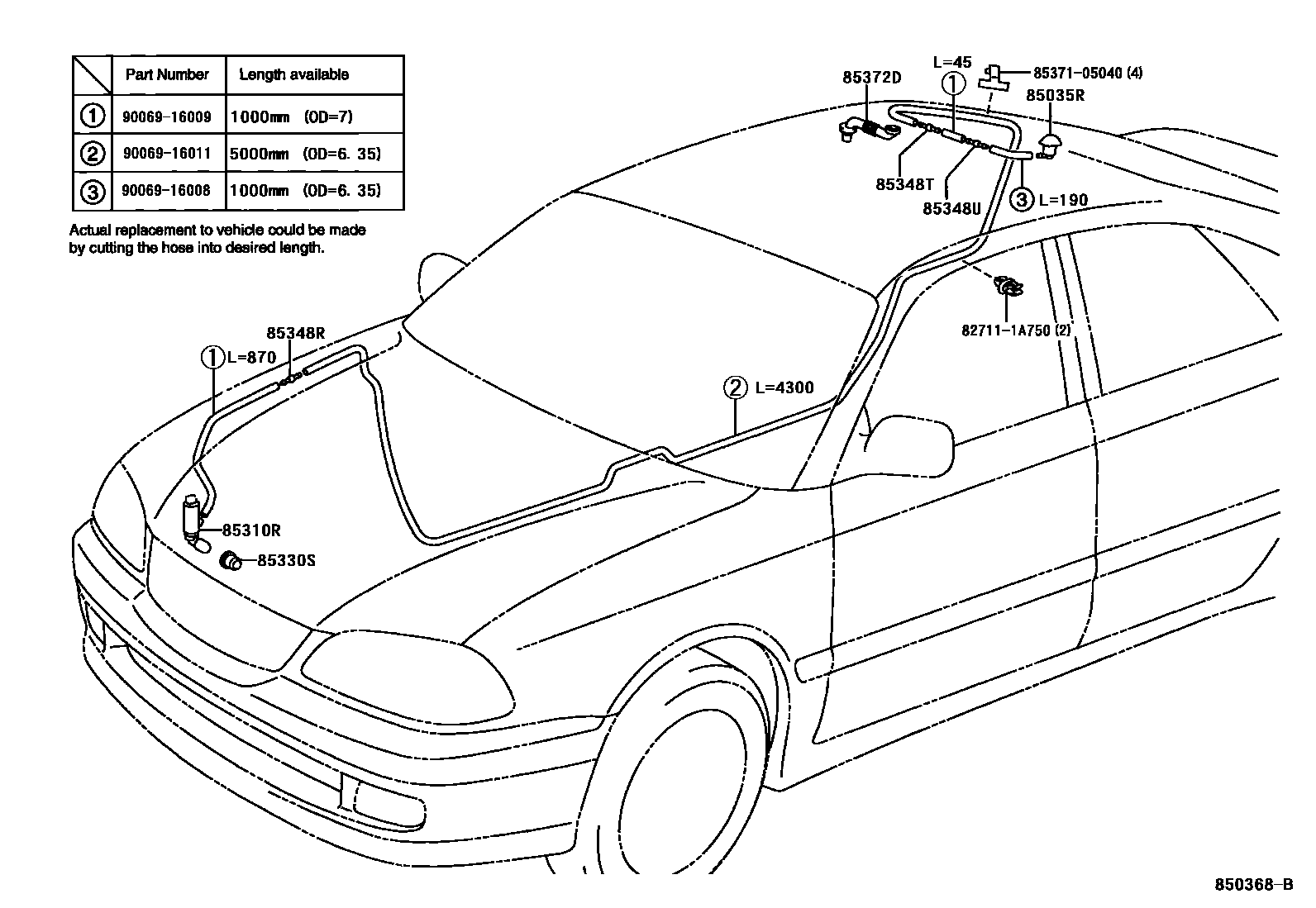 | | Part Number | Length available |
|---|---|---|
| ① | 90069-16009 | 1000mm (OD=7) |
| ② | 90069-16011 | 5000mm (OD=6. 35) |
| ③ | 90069-16008 | 1000mm (OD=6. 35) |

Actual replacement to vehicle could be made by cutting the hose into desired length.

85372D
L=45
①
85371-05040 (4)
85035R
85348T
85348U
③ L=190
82711-1A750 (2)
85348R
① L=870
② L=4300
85310R
85330S
850368-B