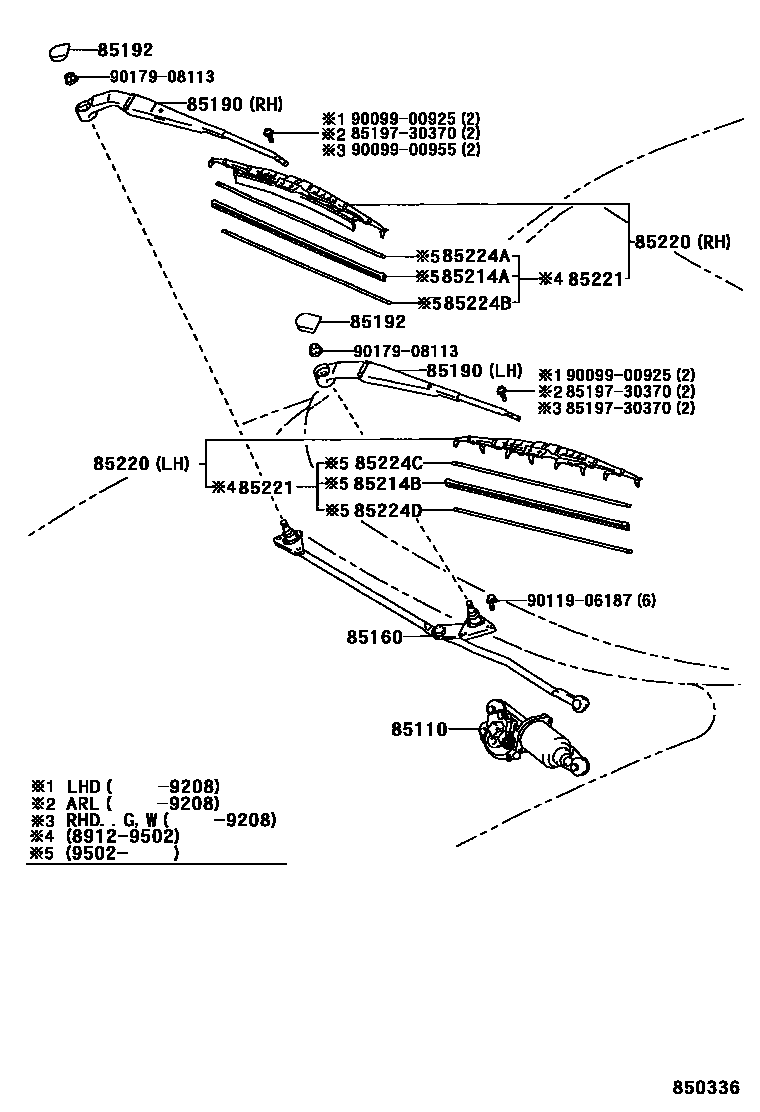 85192
90179-08113
85190 (RH)
※1 90099-00925 (2)
※2 85197-30370 (2)
※3 90099-00955 (2)
※5 85224A
※5 85214A
※5 85224B
※4 85221
85220 (RH)
85192
90179-08113
85190 (LH)
※1 90099-00925 (2)
※2 85197-30370 (2)
※3 85197-30370 (2)
85220 (LH)
※4 85221
※5 85224C
※5 85214B
※5 85224D
90119-06187 (6)
85160
85110

※1 LHD ( -9208)
※2 ARL ( -9208)
※3 RHD. . G, W ( -9208)
※4 (8912-9502)
※5 (9502- )

850336