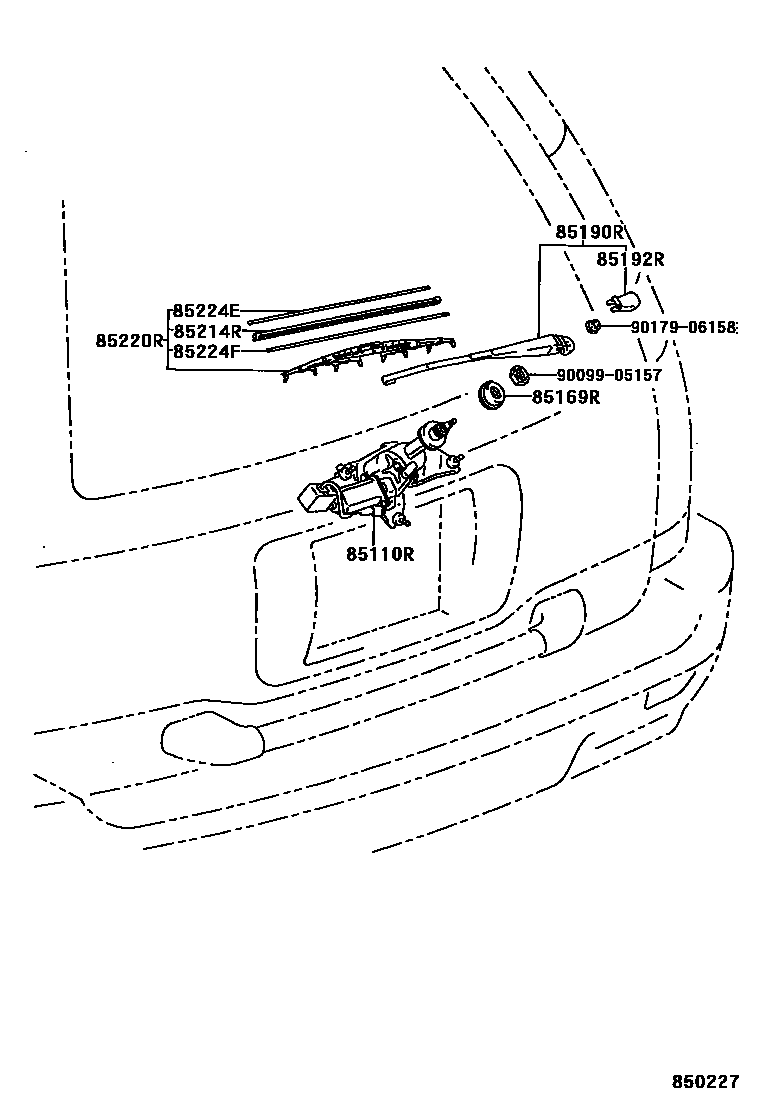 85190R
85192R
85224E
85214R
85220R
85224F
90179-06158
90099-05157
85169R
85110R
850227