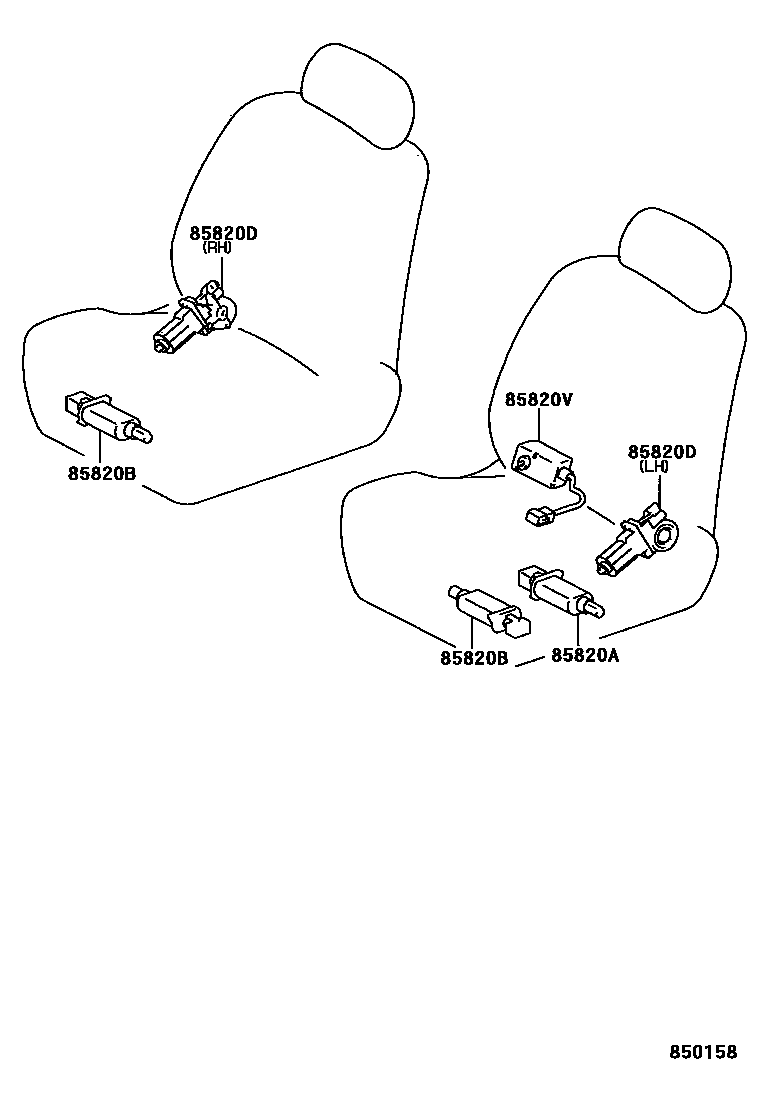 85820D
(RH)

85820B

85820V

85820D
(LH)

85820B

85820A

850158