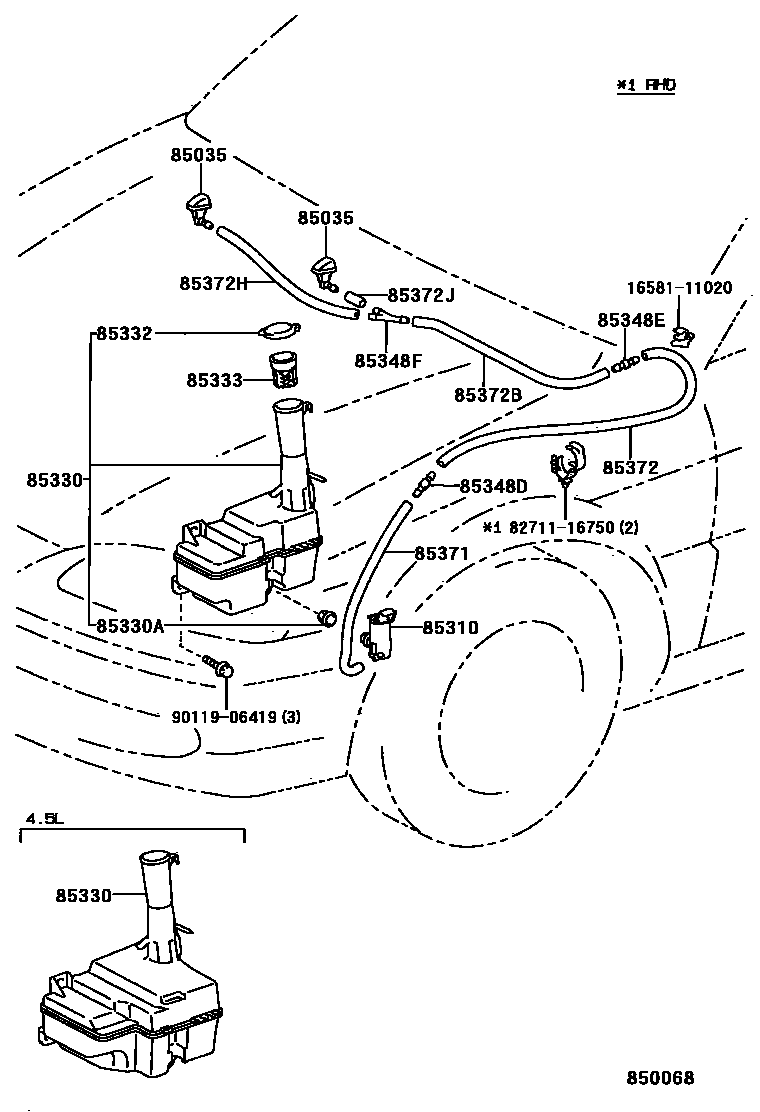 *1 RHD

85035

85035

85372H

85372J

16581-11020

85332

85348E

85348F

85333

85372B

85372

85330

85348D

*1 82711-16750 (2)

85371

85330A

85310

90119-06419 (3)

4.5L

85330

850068