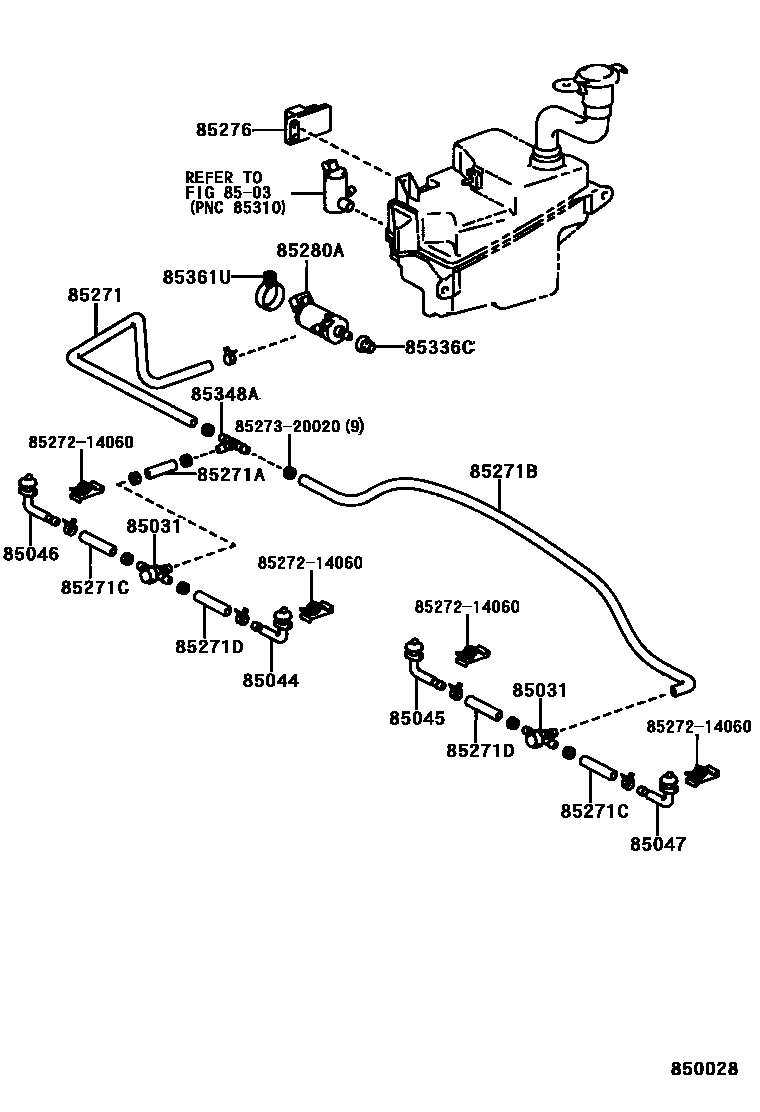 85276

REFER TO
FIG 85-03
(PNC 85310)

85280A
85361U
85271
85336C
85348A
85273-20020 (9)
85272-14060
85271A
85271B
85046
85031
85271C
85272-14060
85271D
85044
85272-14060
85045
85031
85271D
85272-14060
85271C
85047

850028