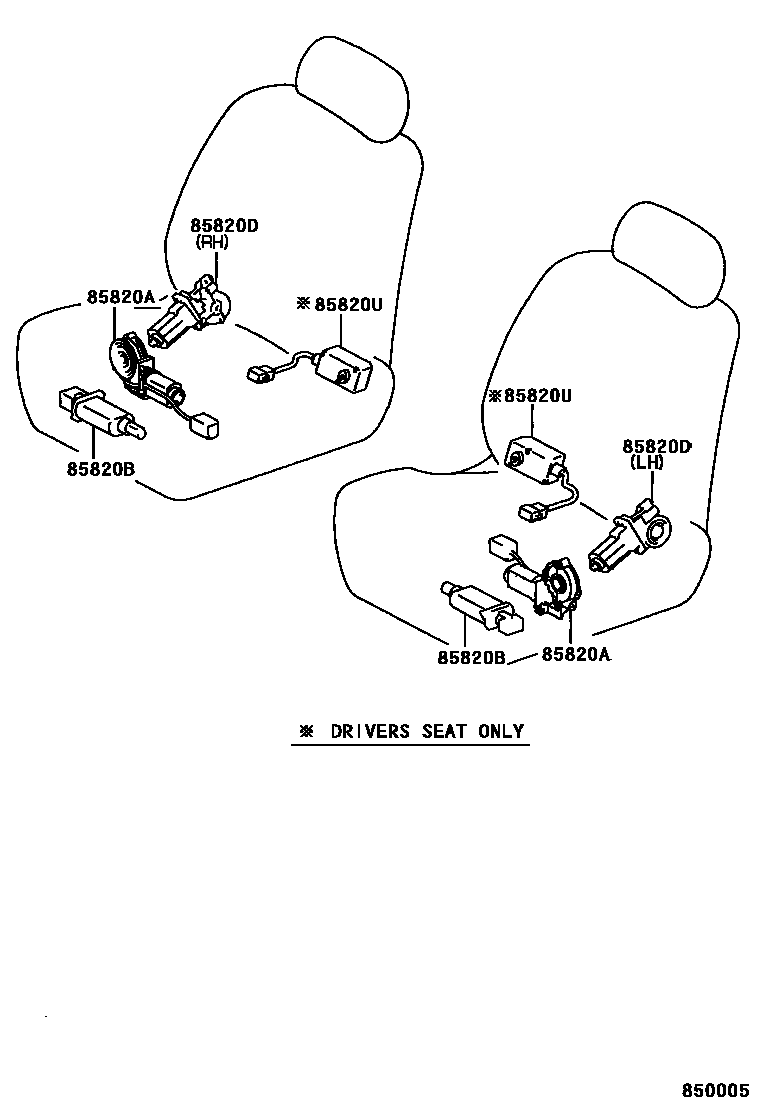 85820D
(RH)
85820A
※85820U
85820B
※85820U
85820D
(LH)
85820B
85820A

※ DRIVERS SEAT ONLY

850005