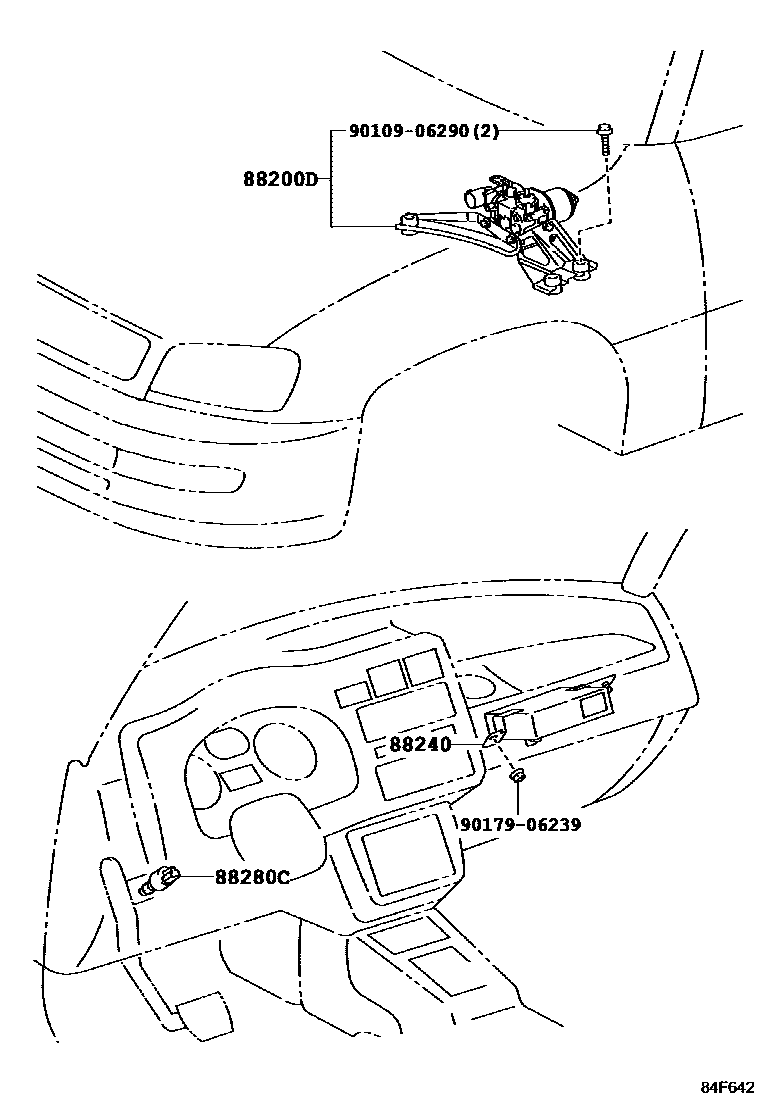 90109-06290(2)
88200D
88240
90179-06239
88280C
84F642