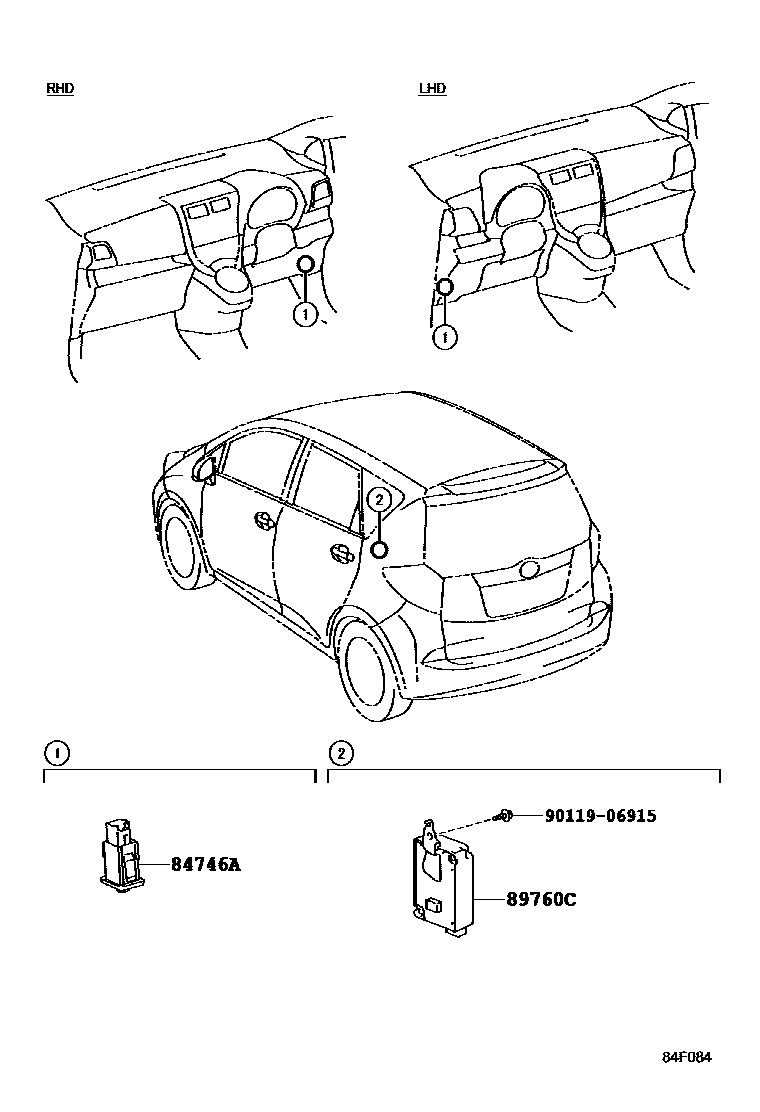 RHD

LHD

1

1

2

1

2

84746A

90119-06915

89760C

84F084