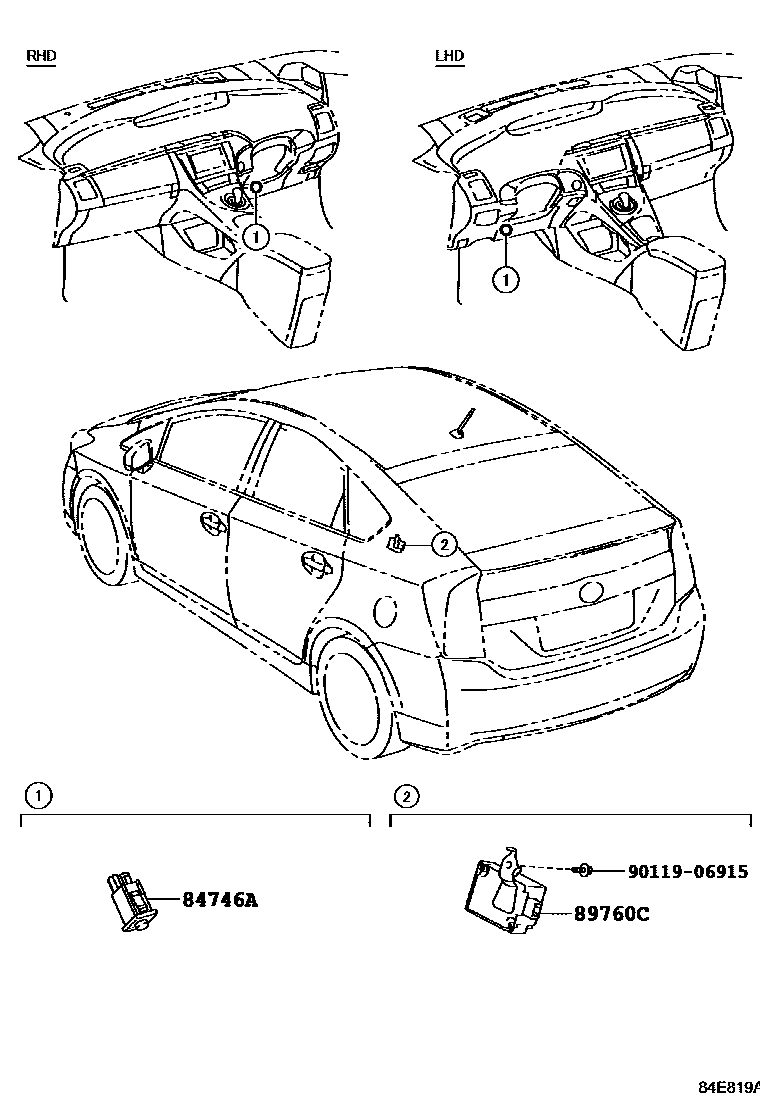 RHD

1

LHD

1

2

1

84746A

2

90119-06915

89760C

84E819A