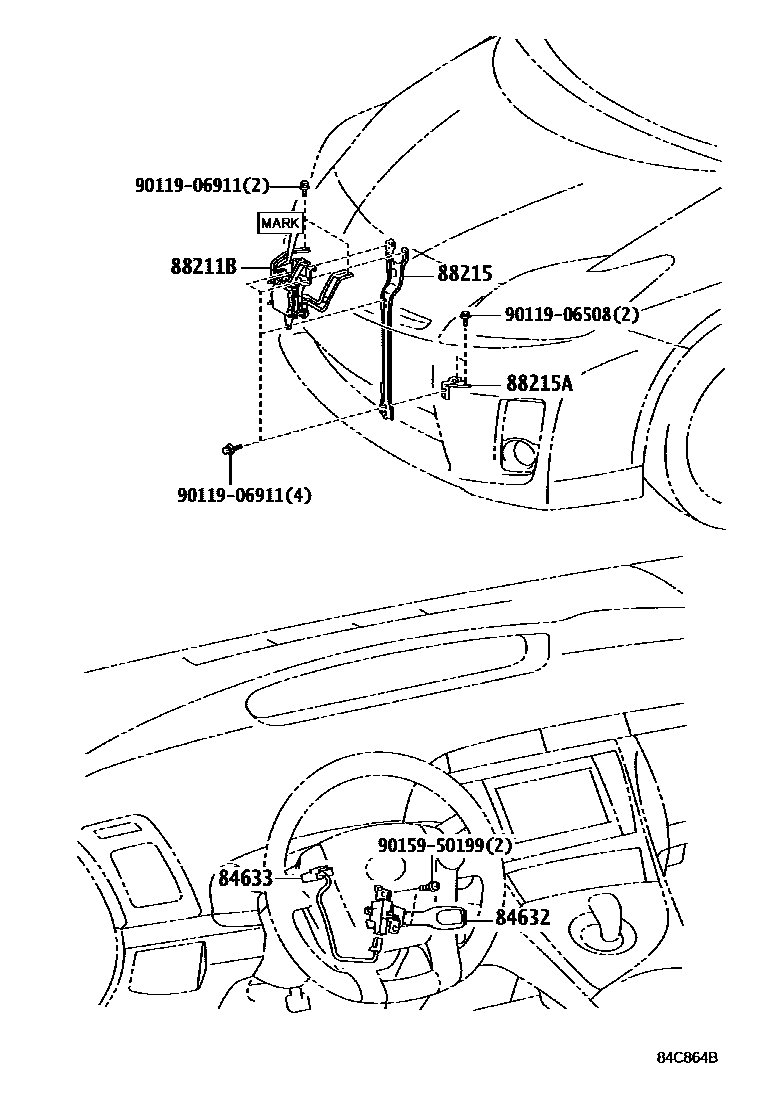 90119-06911(2)

MARK

88211B

88215

90119-06508(2)

88215A

90119-06911(4)

90159-50199(2)

84633

84632

84C864B