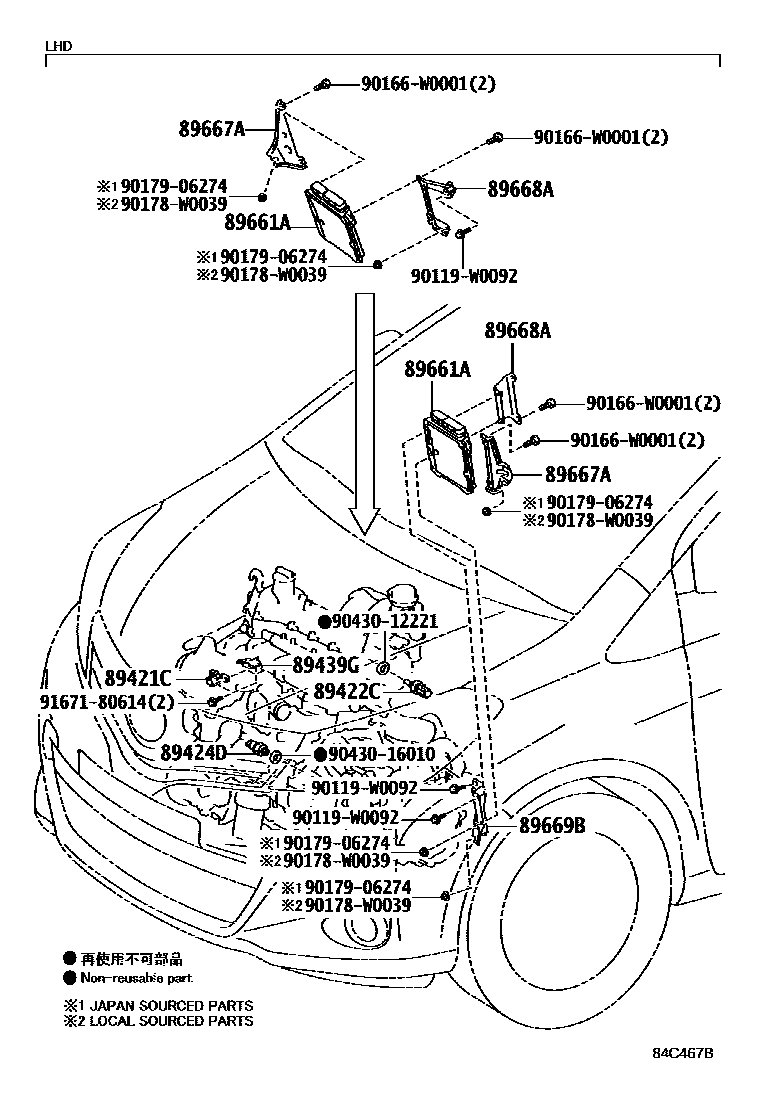 LHD

90166-W0001(2)

89667A

90166-W0001(2)

※1 90179-06274
※2 90178-W0039

89668A

89661A

※1 90179-06274
※2 90178-W0039

90119-W0092

89668A

89661A

90166-W0001(2)

90166-W0001(2)

89667A

※1 90179-06274
※2 90178-W0039

●90430-12221

89421C

89439G

91671-80614(2)

89422C

89424D

●90430-16010

90119-W0092

90119-W0092

89669B

※1 90179-06274
※2 90178-W0039

※1 90179-06274
※2 90178-W0039

● 再使用不可部品
● Non-reusable part

※1 JAPAN SOURCED PARTS
※2 LOCAL SOURCED PARTS

84C467B