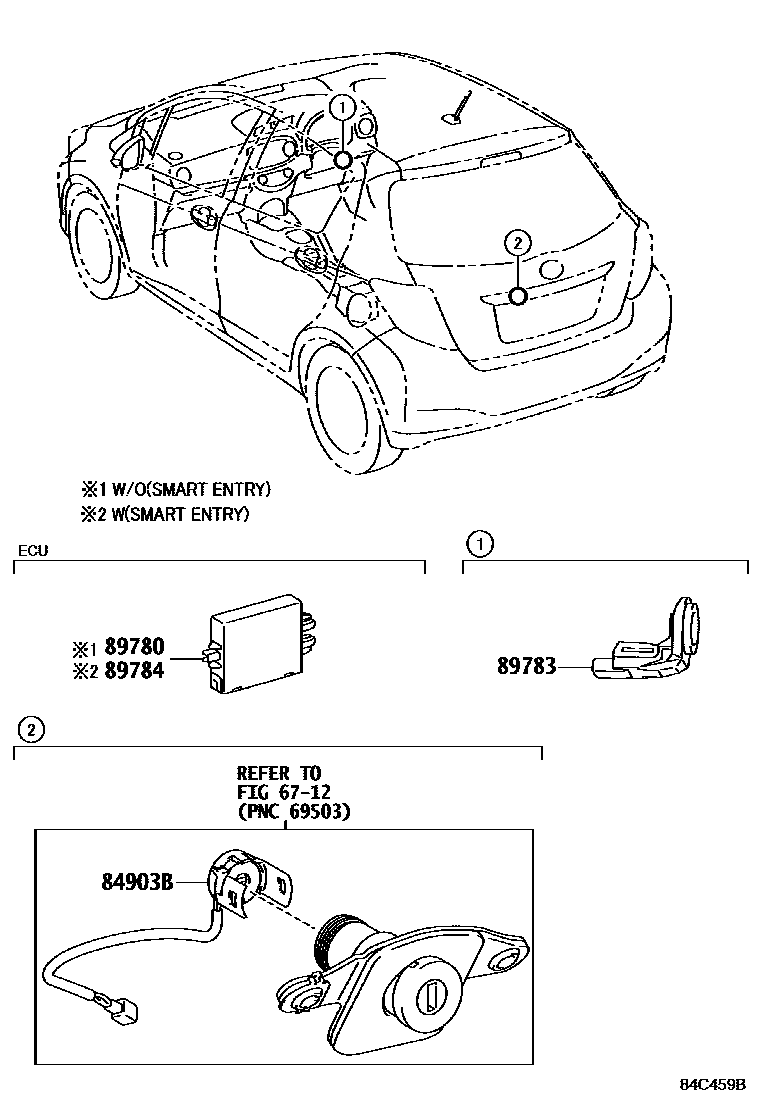 1

2

※1 W/O(SMART ENTRY)
※2 W(SMART ENTRY)

ECU

※1 89780
※2 89784

1

89783

2

REFER TO
FIG 67-12
(PNC 69503)

84903B

84C459B