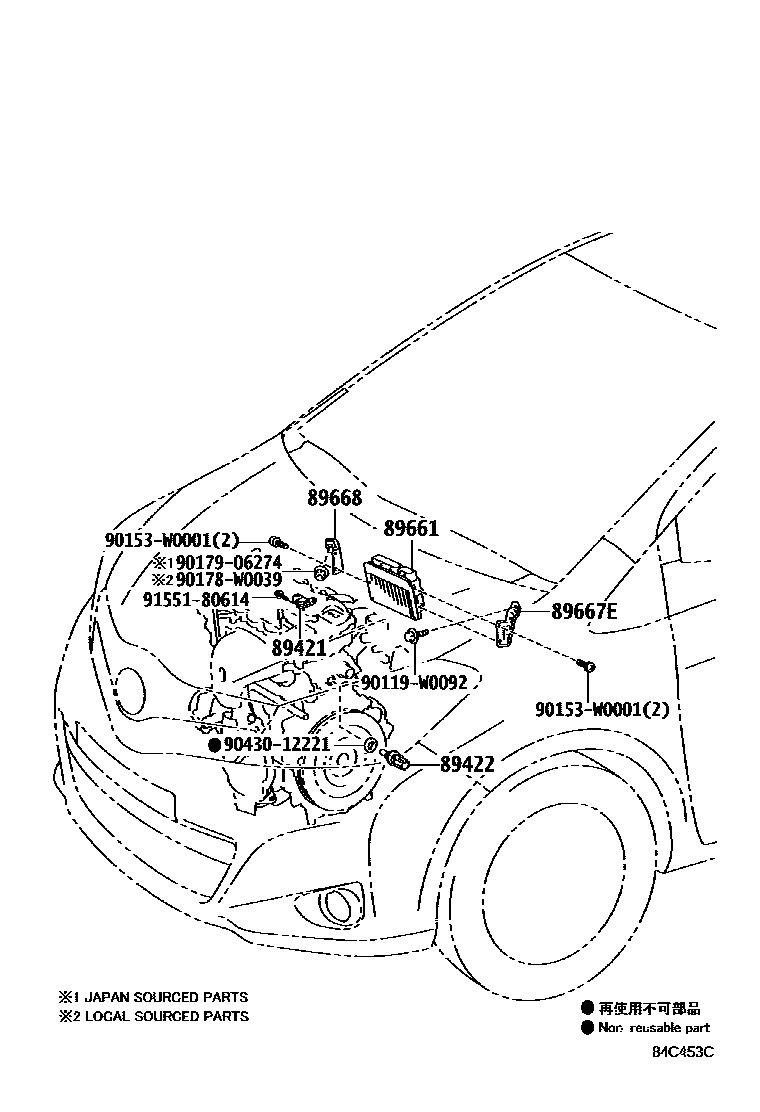 89668
89661
90153-W0001(2)
※1 90179-06274
※2 90178-W0039
91551-80614
89421
89667E
90119-W0092
90153-W0001(2)
● 90430-12221
89422

※1 JAPAN SOURCED PARTS
※2 LOCAL SOURCED PARTS

● 再使用不可部品
● Non reusable part

84C453C