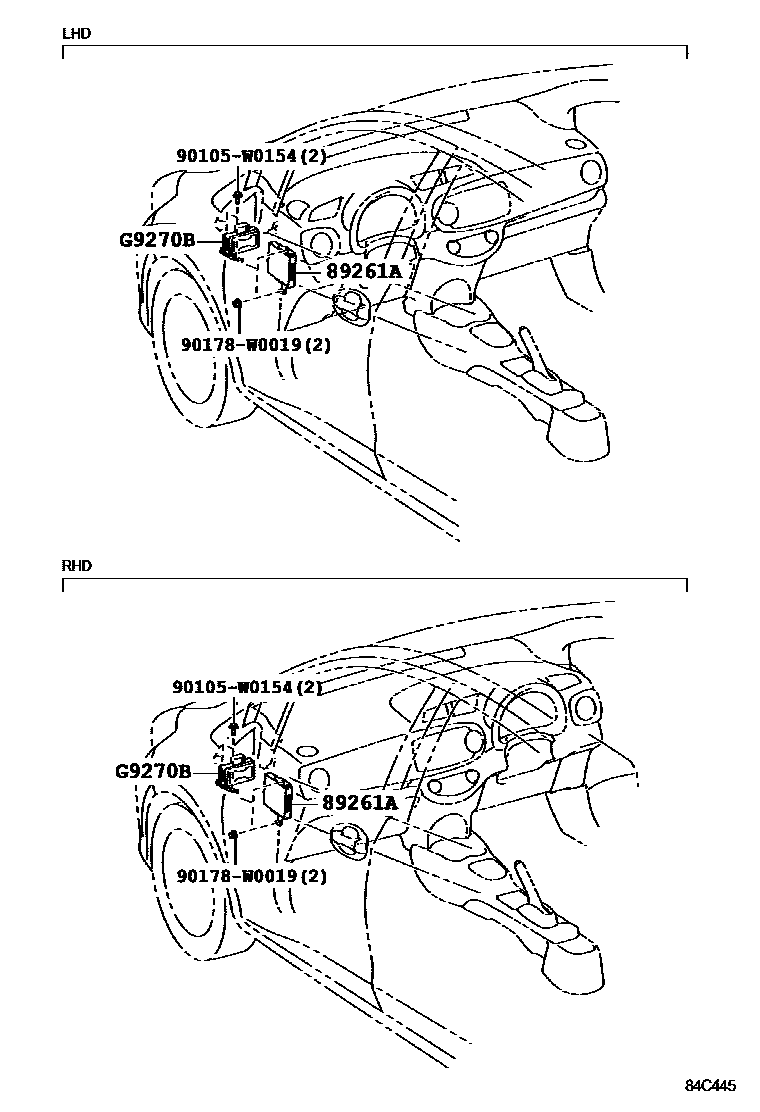 LHD

90105-W0154(2)

G9270B

89261A

90178-W0019(2)

RHD

90105-W0154(2)

G9270B

89261A

90178-W0019(2)

84C445