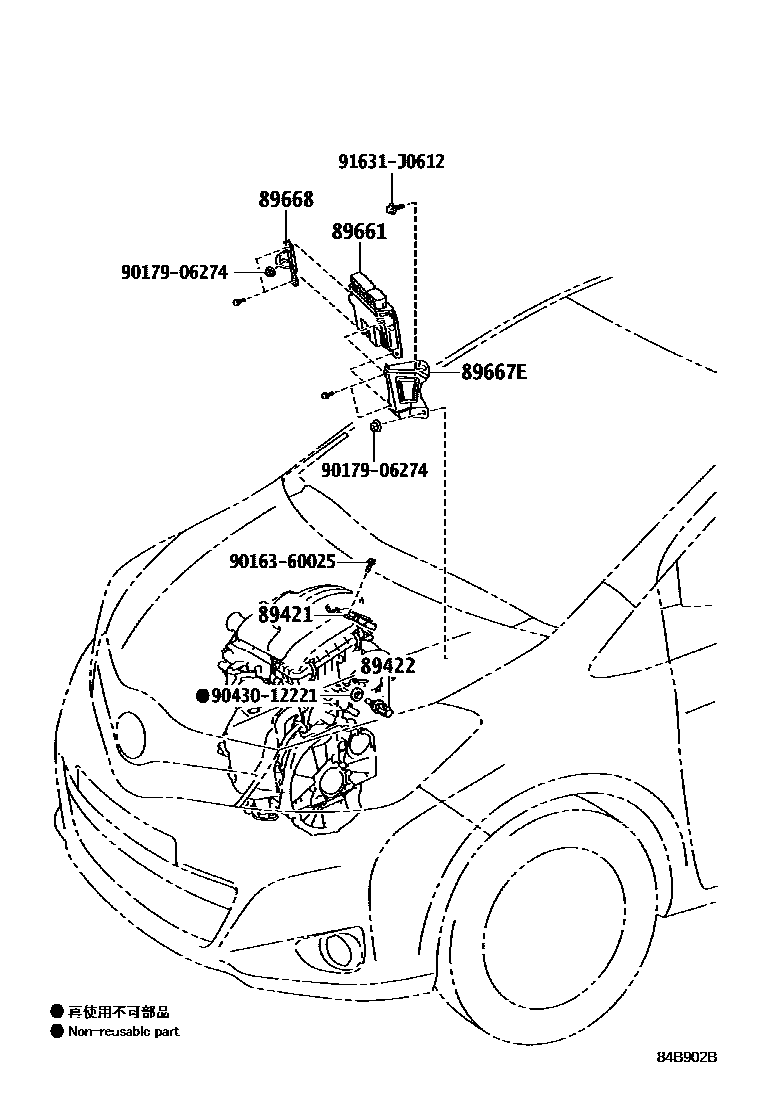 91631-J0612
89668
89661
90179-06274
89667E
90179-06274
90163-60025
89421
89422
●90430-12221

● 再使用不可部品
● Non-reusable part

84B902B