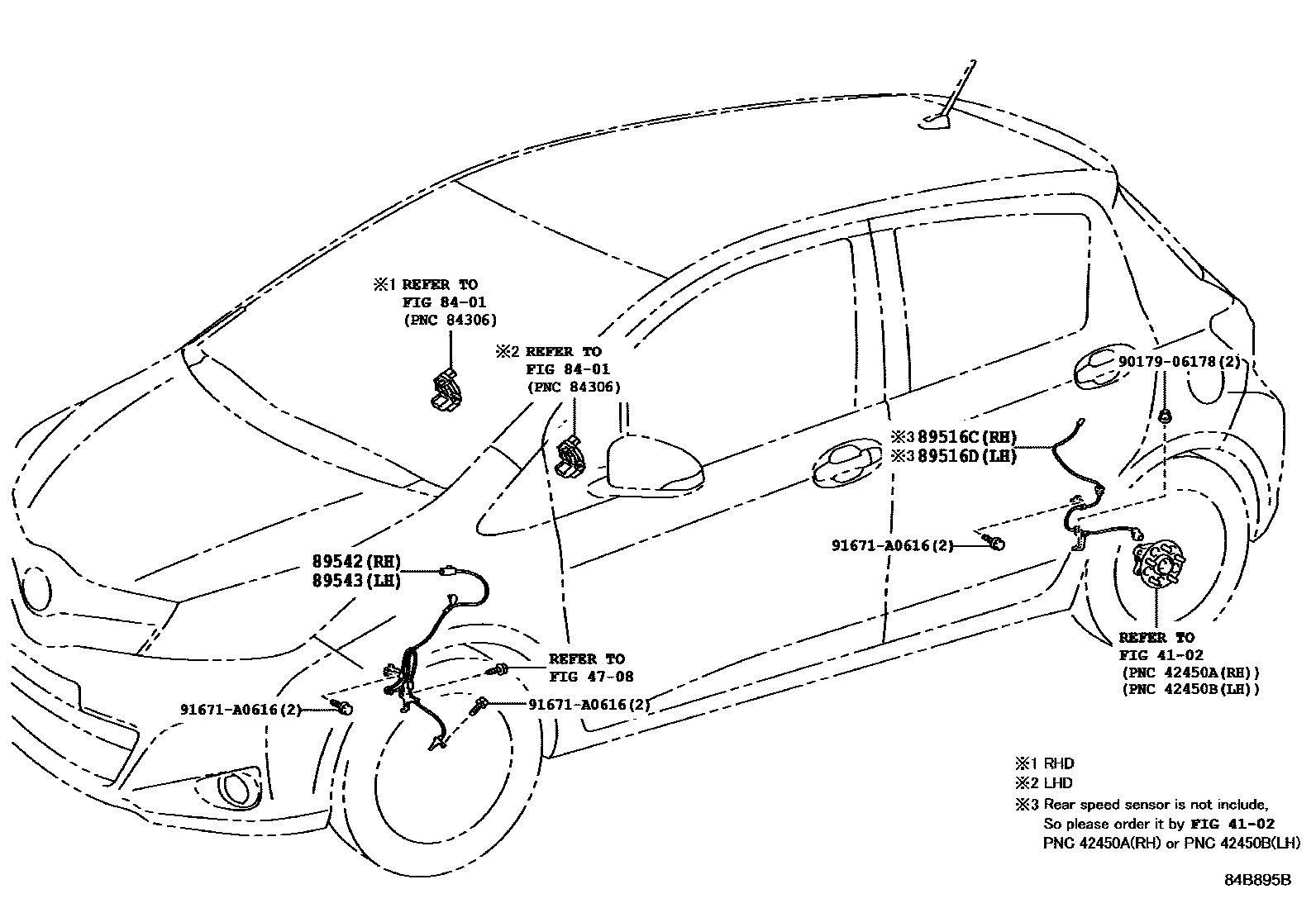 ※1 REFER TO
FIG 84-01
(PNC 84306)

※2 REFER TO
FIG 84-01
(PNC 84306)

90179-06178(2)

※3 89516C(RH)
※3 89516D(LH)

91671-A0616(2)

89542(RH)
89543(LH)

REFER TO
FIG 47-08

91671-A0616(2)

91671-A0616(2)

REFER TO
FIG 41-02
(PNC 42450A(RH))
(PNC 42450B(LH))

※1 RHD
※2 LHD
※3 Rear speed sensor is not include,
So please order it by FIG 41-02
PNC 42450A(RH) or PNC 42450B(LH)

84B895B