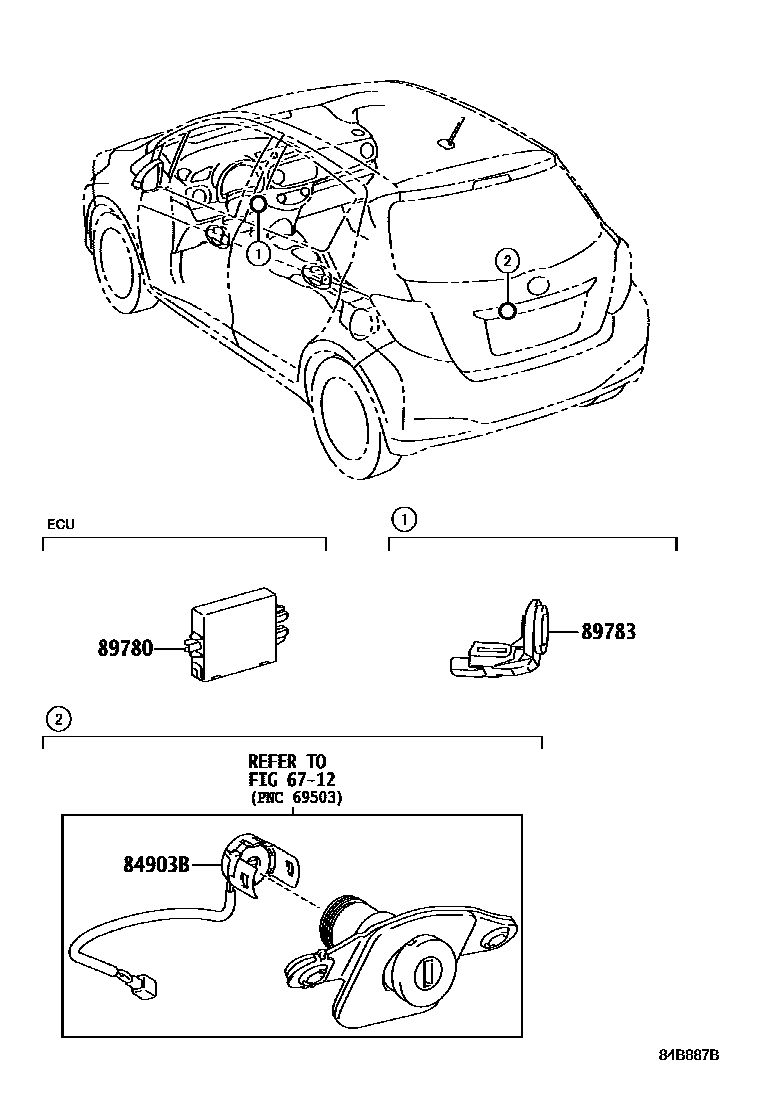 1
2

ECU

1

89780

89783

2

REFER TO
FIG 67-12
(PNC 69503)

84903B

84B887B