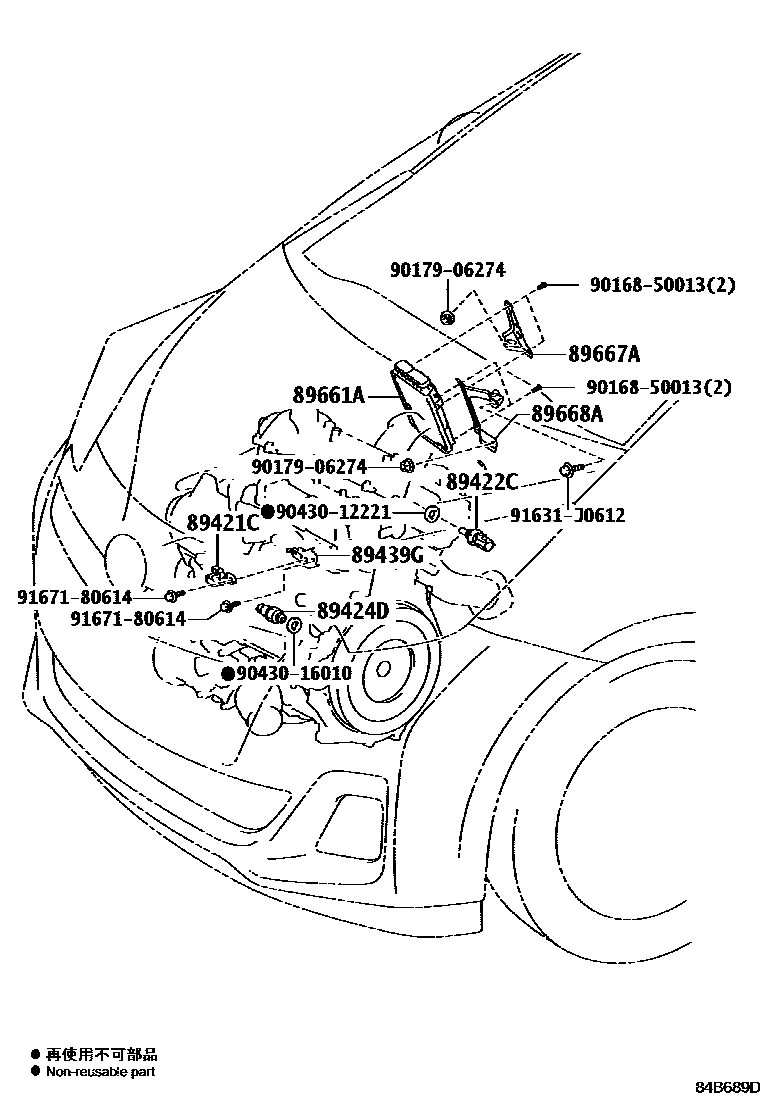 90179-06274
90168-50013(2)
89667A
89661A
90168-50013(2)
89668A
90179-06274
89422C
●90430-12221
91631-J0612
89421C
89439G
91671-80614
91671-80614
89424D
●90430-16010

● 再使用不可部品
● Non-reusable part

84B689D