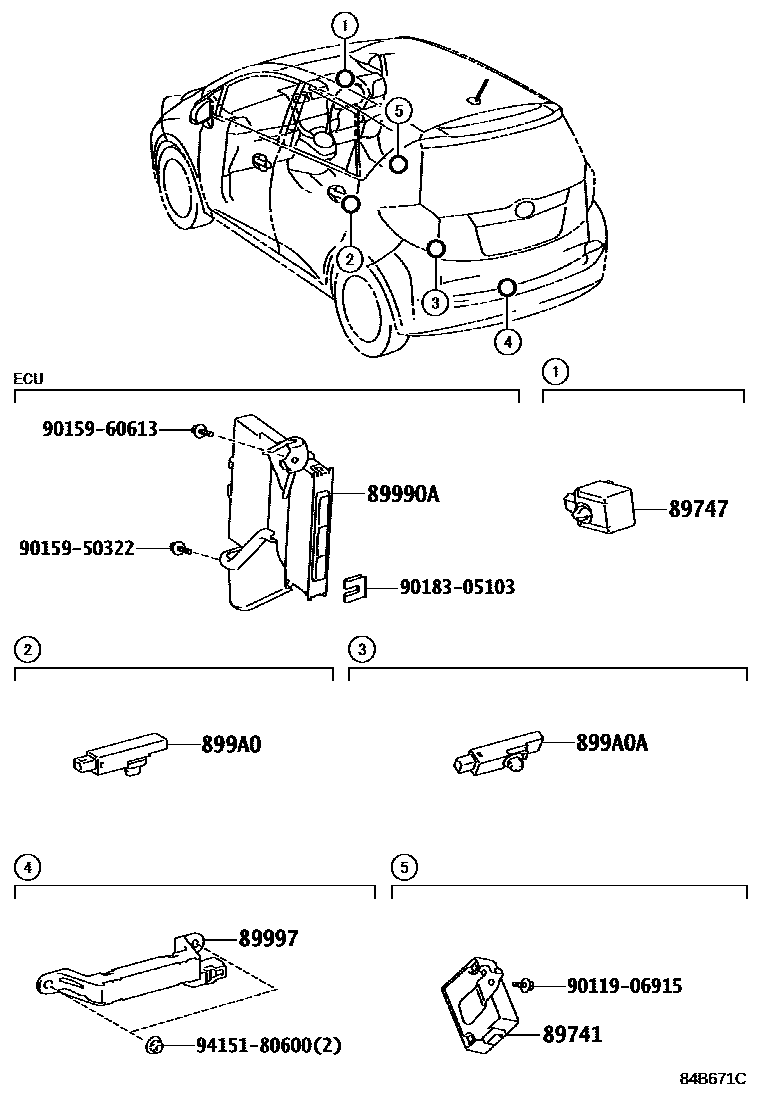 1
5
2
3
4

ECU

90159-60613
89990A
90159-50322
90183-05103

1
89747

2
899A0

3
899A0A

4
89997
94151-80600(2)

5
90119-06915
89741

84B671C