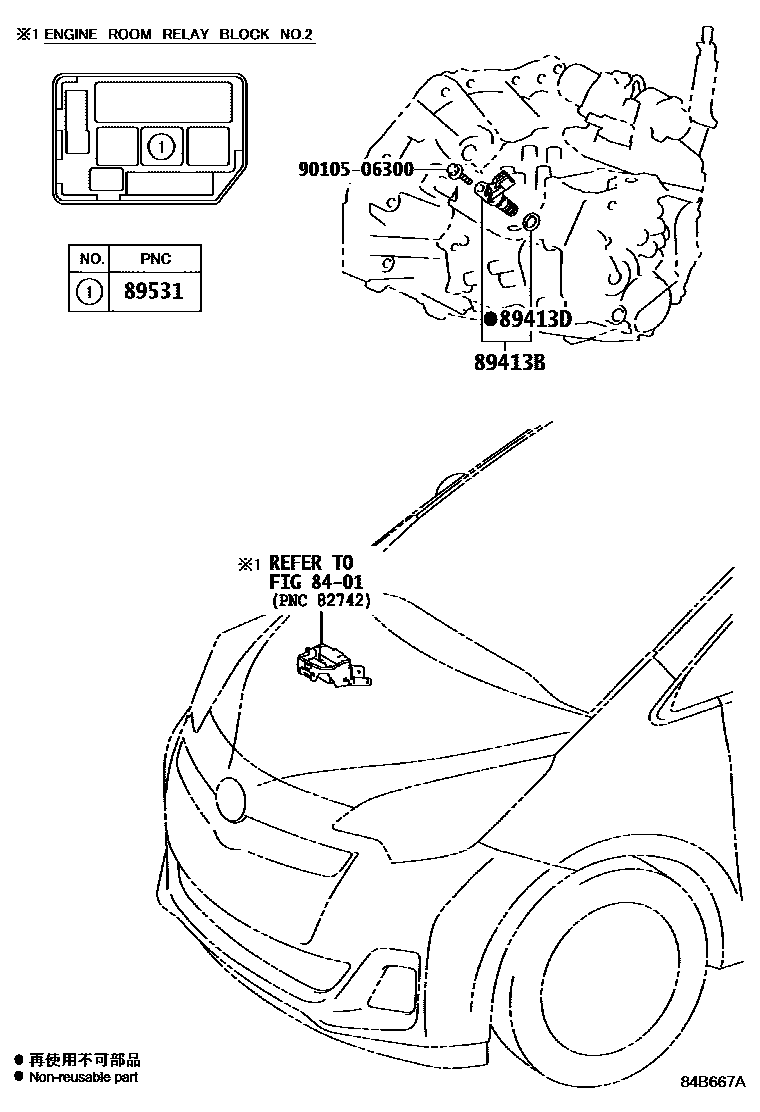 ※1 ENGINE ROOM RELAY BLOCK NO.2

1

| NO. | PNC |
|---|---|
| 1 | 89531 |

90105-06300

●89413D

89413B

※1 REFER TO FIG 84-01 (PNC 82742)

● 再使用不可部品
● Non-reusable part

84B667A