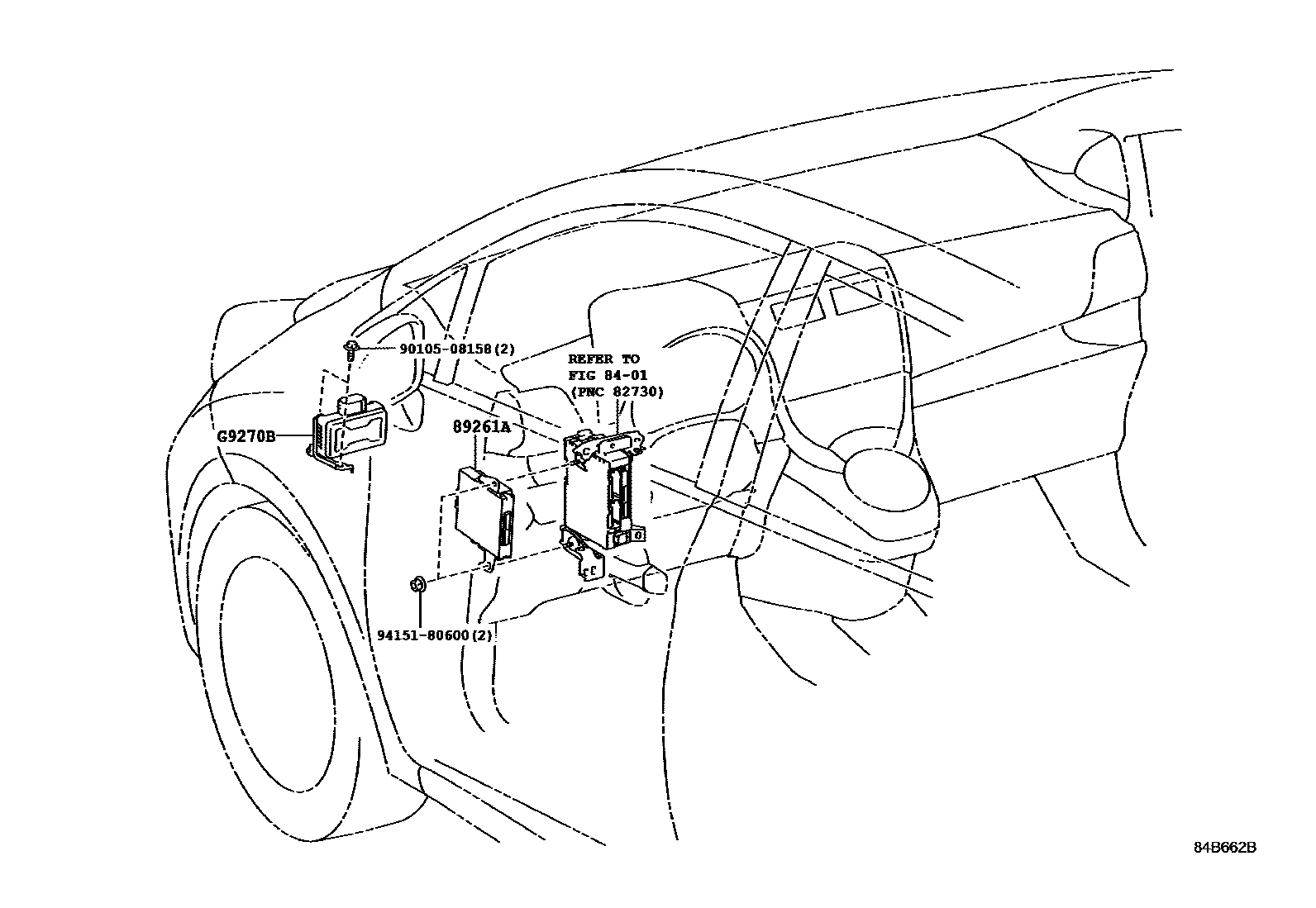 90105-08158(2)

REFER TO
FIG 84-01
(PNC 82730)

G9270B

89261A

94151-80600(2)

84B662B