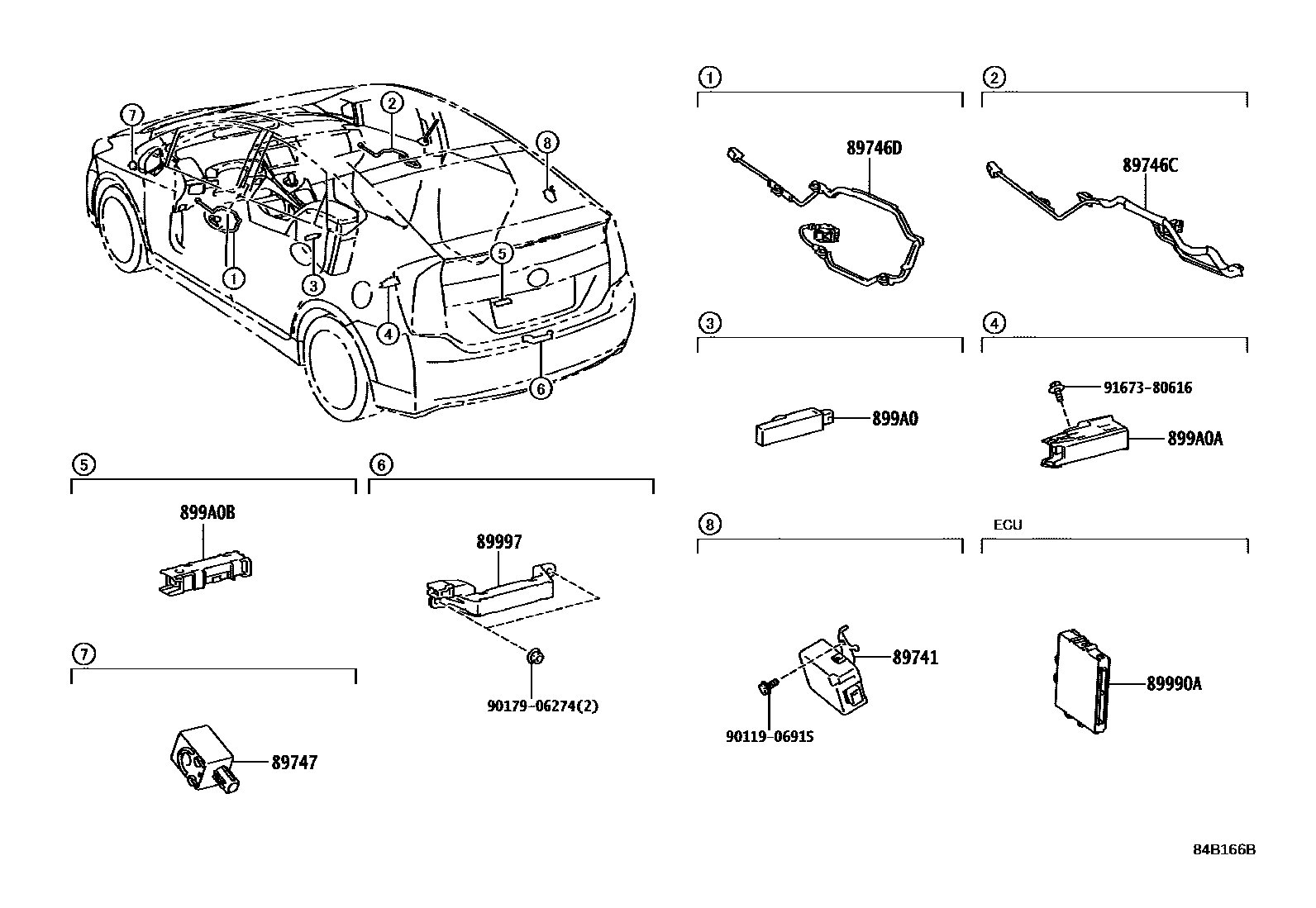 7
2
8
5
1
3
4
6

1
89746D

2
89746C

3
899A0

4
91673-80616
899A0A

5
899A0B

6
89997
90179-06274(2)

7
89747

8
89741
90119-06915

ECU
89990A

84B166B