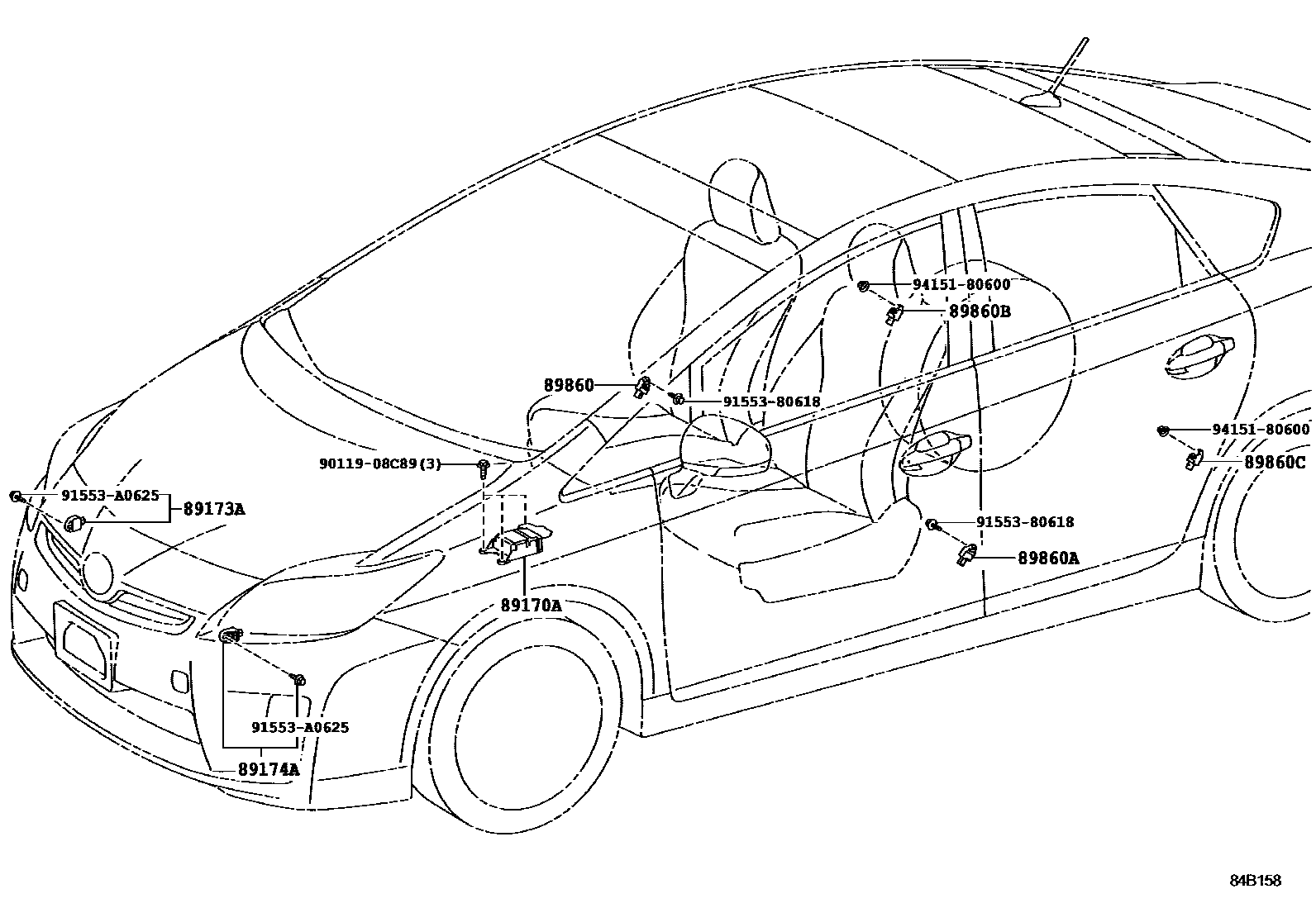 94151-80600
89860B
89860
91553-80618
94151-80600
89860C
90119-08C89(3)
91553-A0625
89173A
91553-80618
89860A
89170A
91553-A0625
89174A
84B158