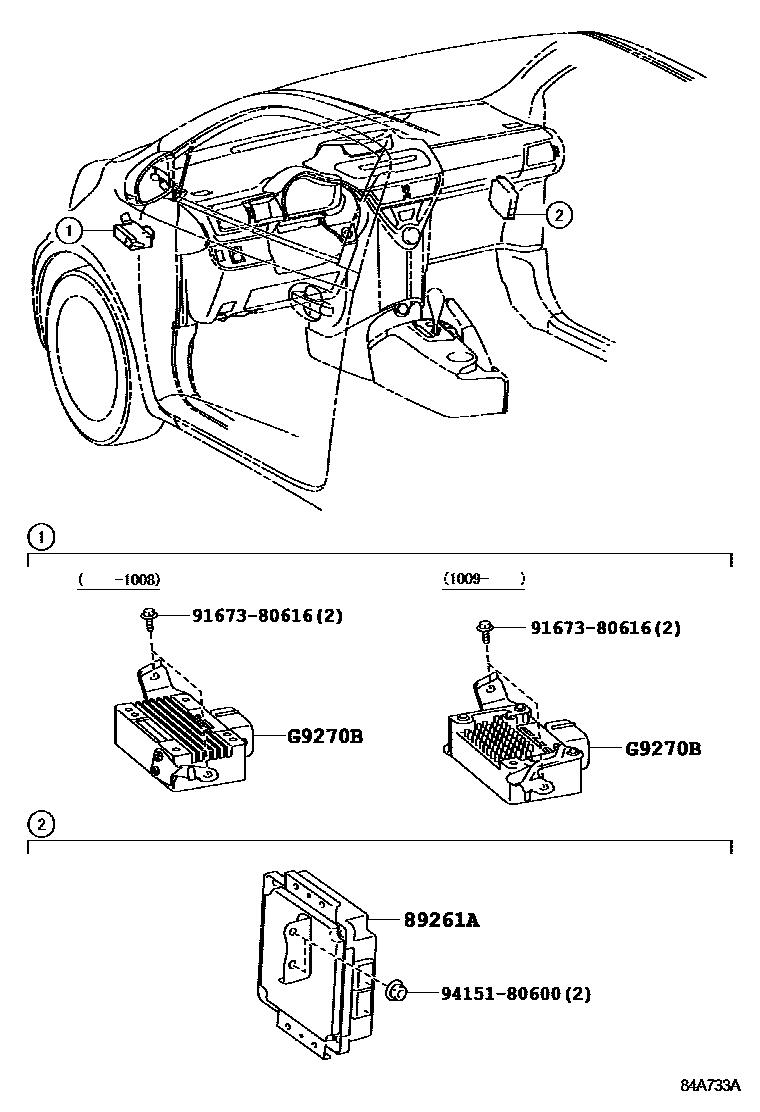 1

2

1

(    -1008)

91673-80616(2)

G9270B

(1009-    )

91673-80616(2)

G9270B

2

89261A

94151-80600(2)

84A733A