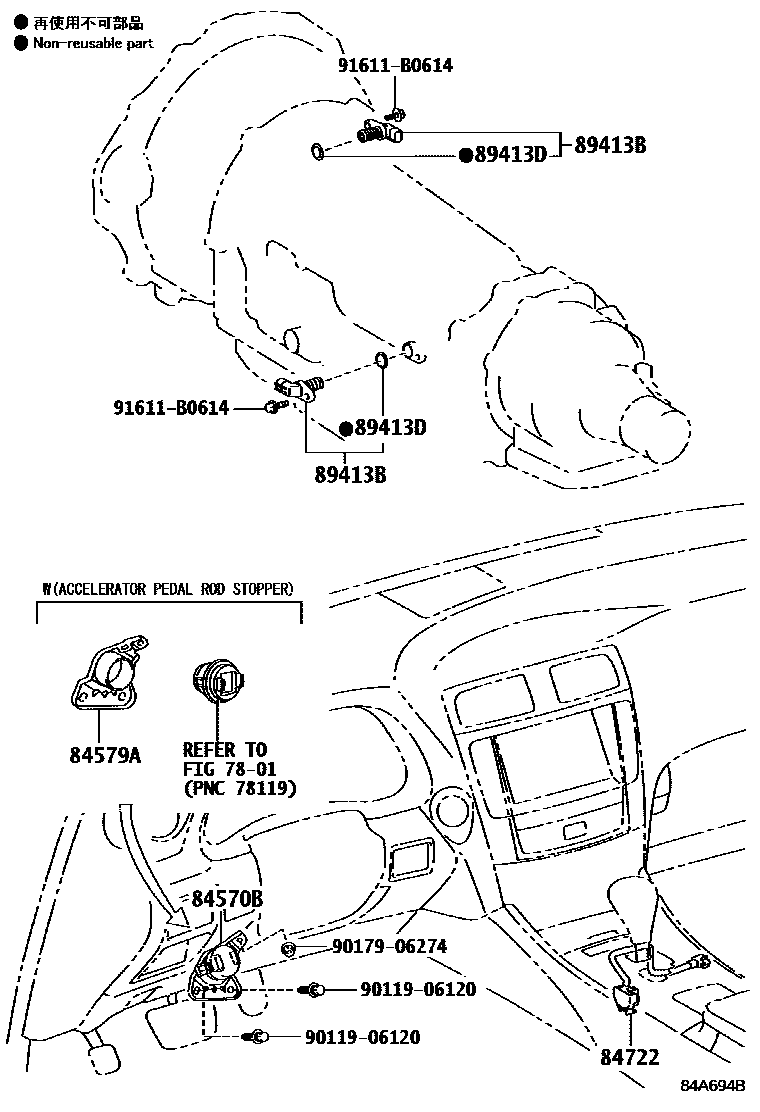 ● 再使用不可部品
● Non-reusable part

91611-B0614
●89413D
89413B

91611-B0614
●89413D
89413B

W(ACCELERATOR PEDAL ROD STOPPER)

84579A

REFER TO
FIG 78-01
(PNC 78119)

84570B

90179-06274
90119-06120
90119-06120

84722

84A694B