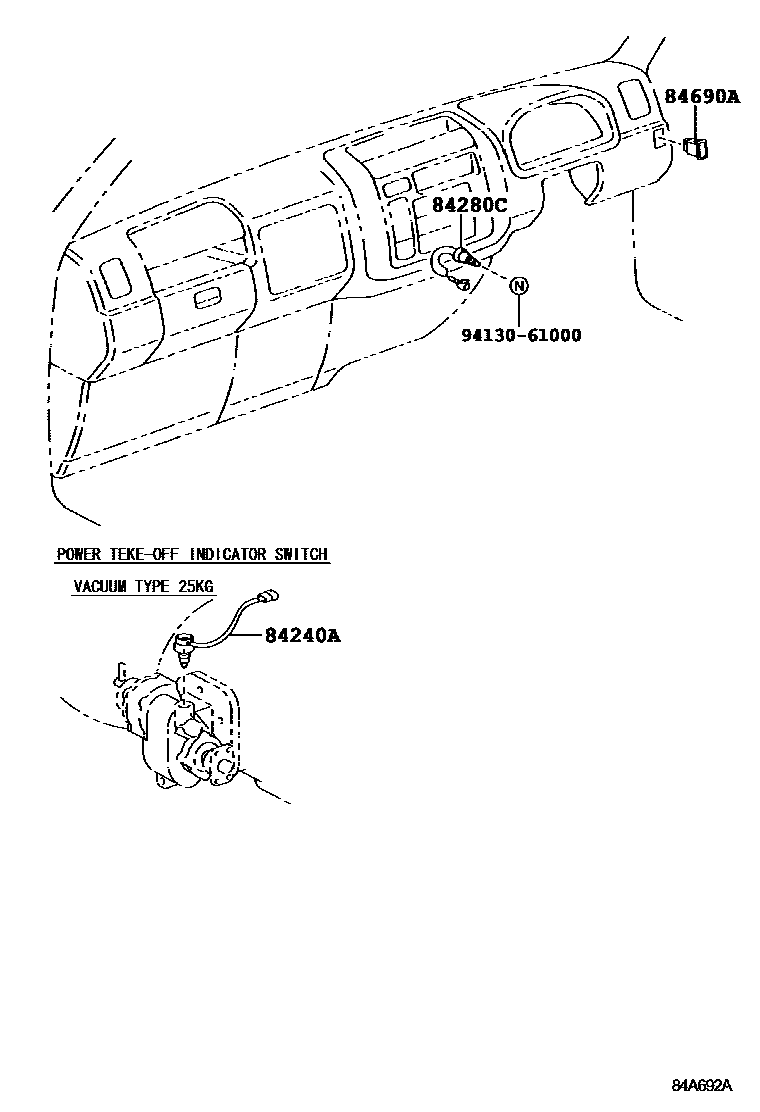 84690A

84280C

N

94130-61000

POWER TEKE-OFF INDICATOR SWITCH

VACUUM TYPE 25KG

84240A

84A692A