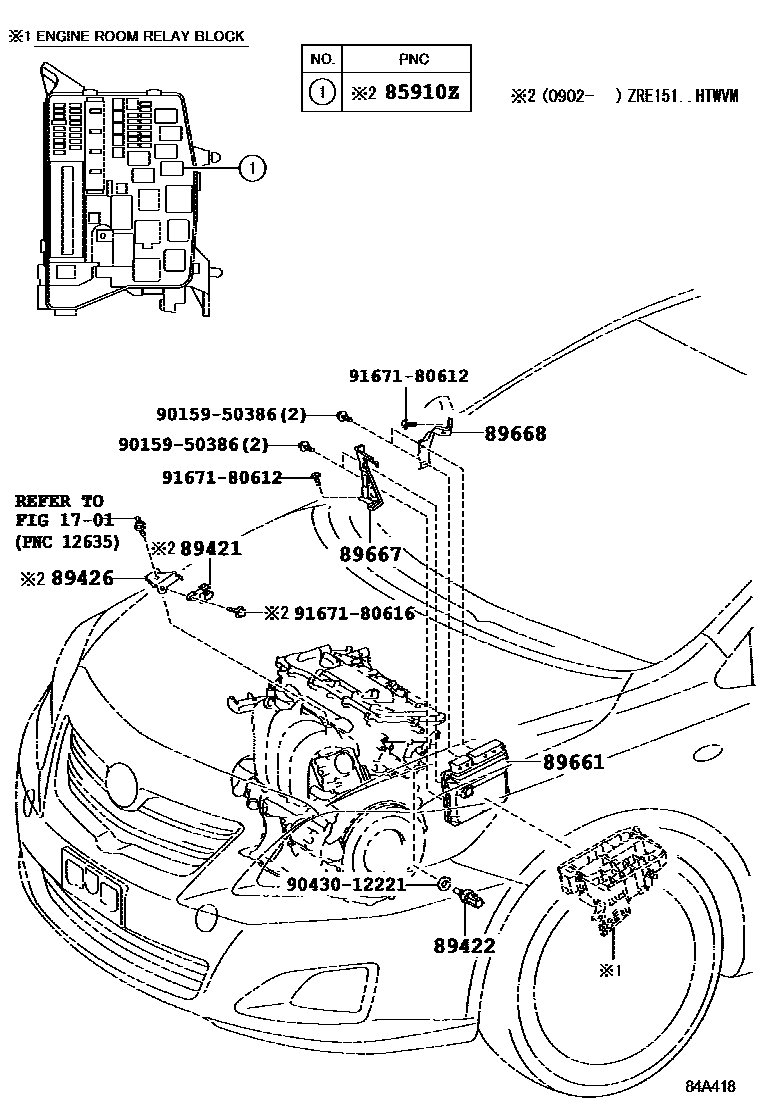 ※1 ENGINE ROOM RELAY BLOCK

| NO. | PNC |
|---|---|
| 1 | ※2 85910Z |

※2 (0902- ) ZRE151..HTWVM

1

91671-80612
90159-50386(2)
89668
90159-50386(2)
91671-80612
REFER TO FIG 17-01 (PNC 12635)
※2 89421
89667
※2 89426
※2 91671-80616
89661
90430-12221
89422
※1
84A418