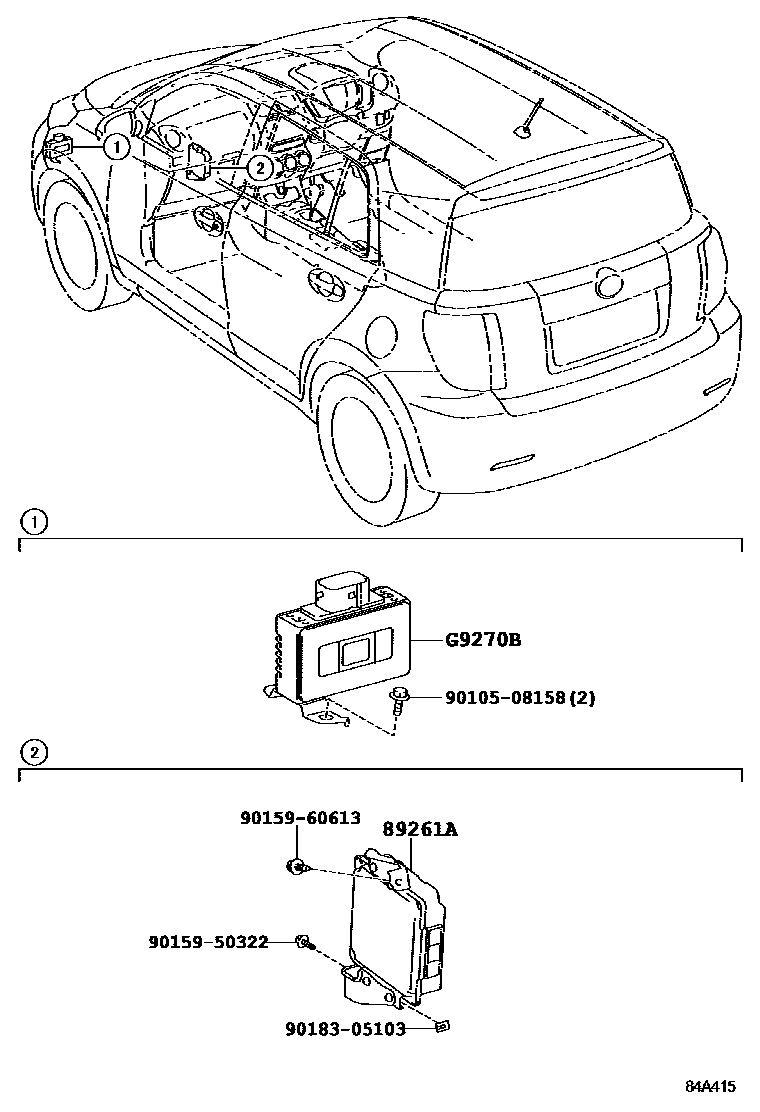 1
2
1
G9270B
90105-08158(2)
2
90159-60613
89261A
90159-50322
90183-05103
84A415