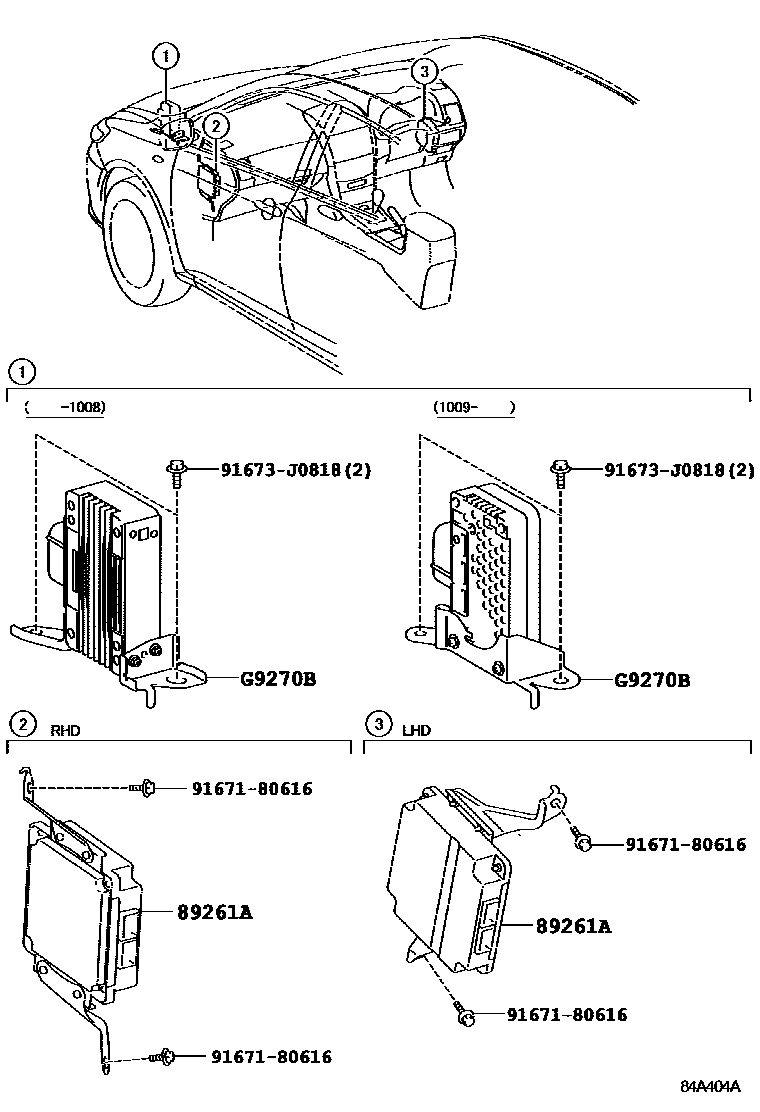 1
2
3

1
( -1008)
91673-J0818(2)
G9270B

(1009- )
91673-J0818(2)
G9270B

2
RHD
91671-80616
89261A
91671-80616

3
LHD
91671-80616
89261A
91671-80616

84A404A