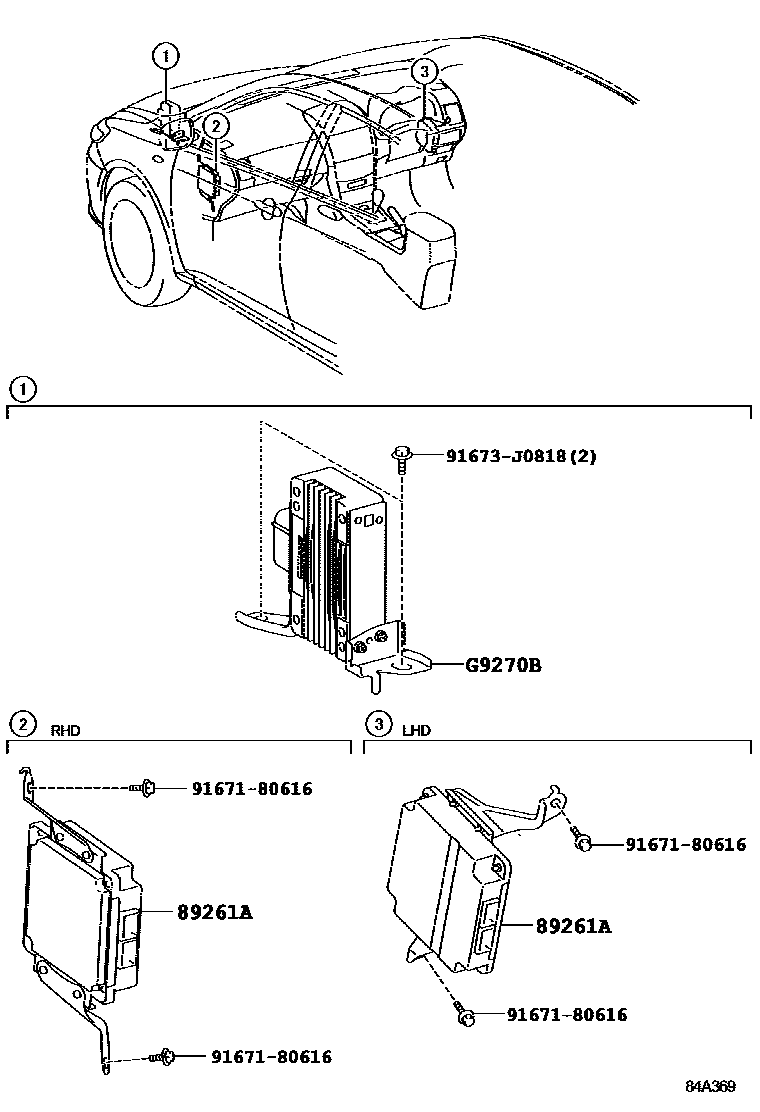 1
2
3

1

91673-J0818(2)

G9270B

2 RHD

91671-80616

89261A

91671-80616

3 LHD

91671-80616

89261A

91671-80616

84A369