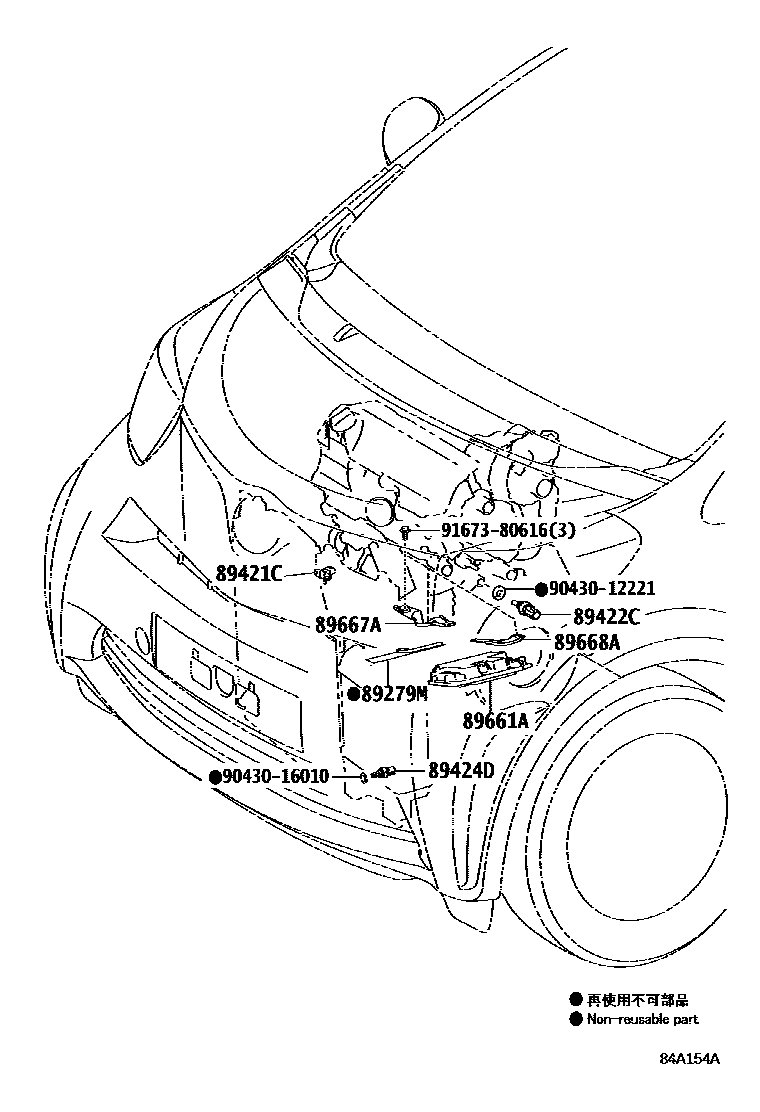 91673-80616(3)

89421C

●90430-12221

89422C

89667A

89668A

●89279M

89661A

●90430-16010

89424D

● 再使用不可部品
● Non-reusable part

84A154A