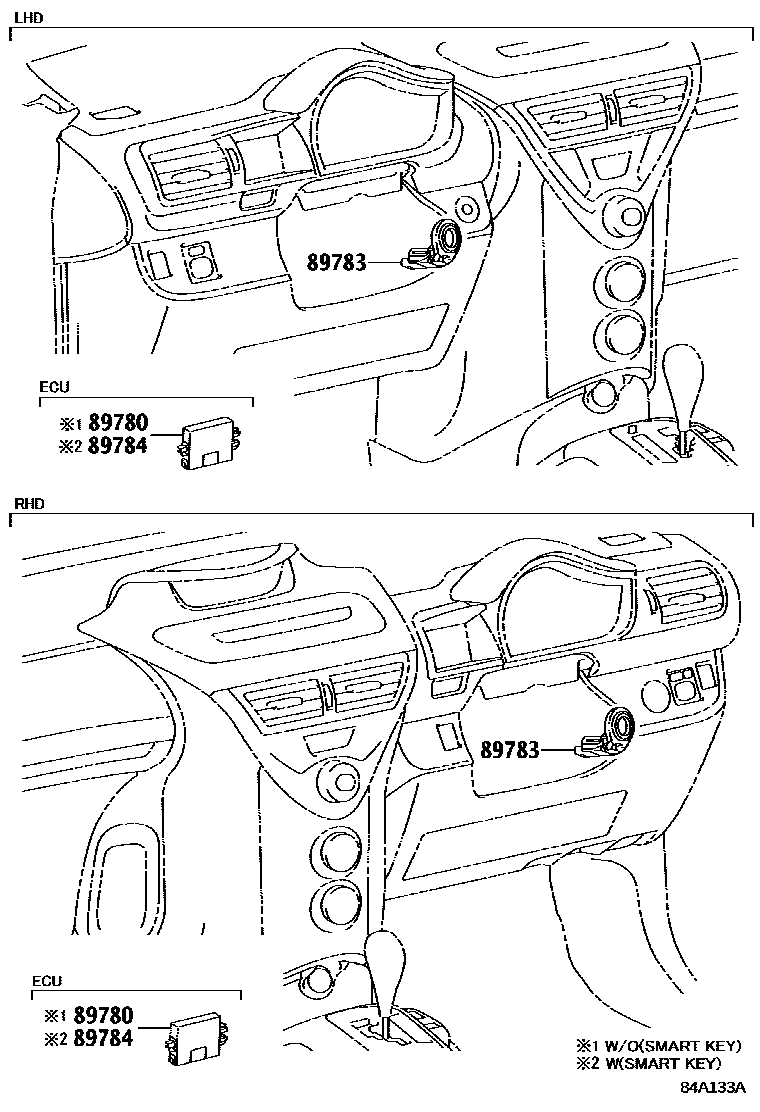 LHD

89783

ECU
※1 89780
※2 89784

RHD

89783

ECU
※1 89780
※2 89784

※1 W/O(SMART KEY)
※2 W(SMART KEY)

84A133A