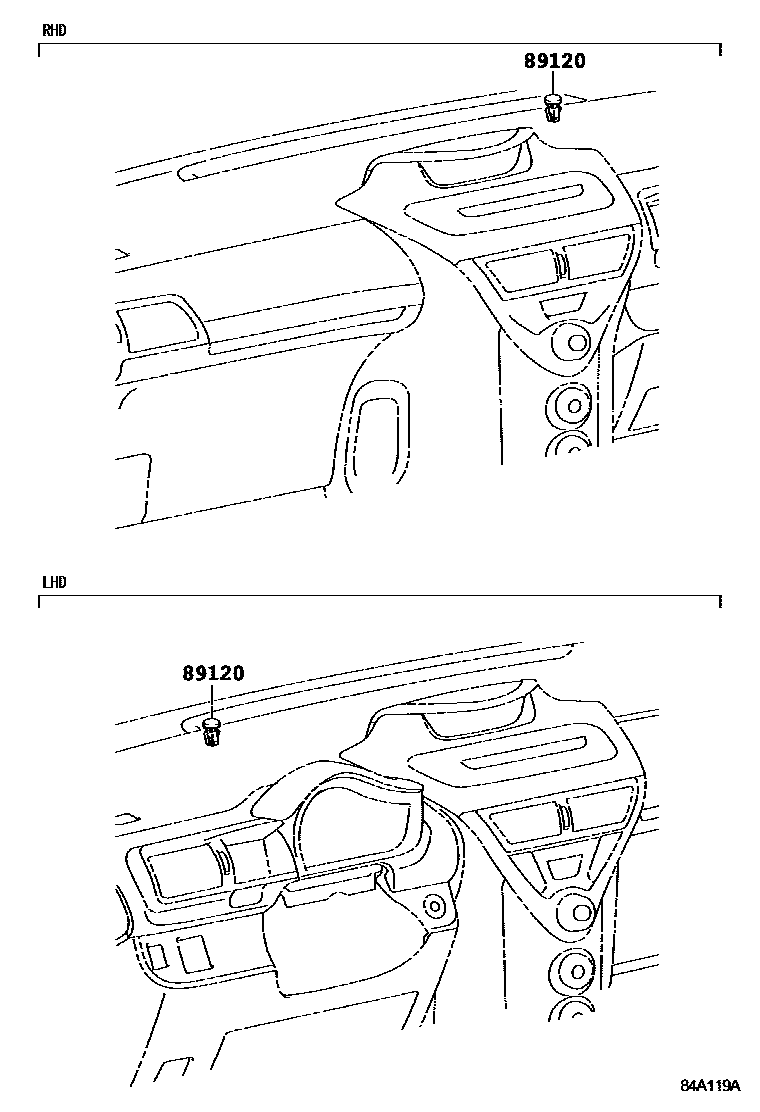 RHD

89120

LHD

89120

84A119A